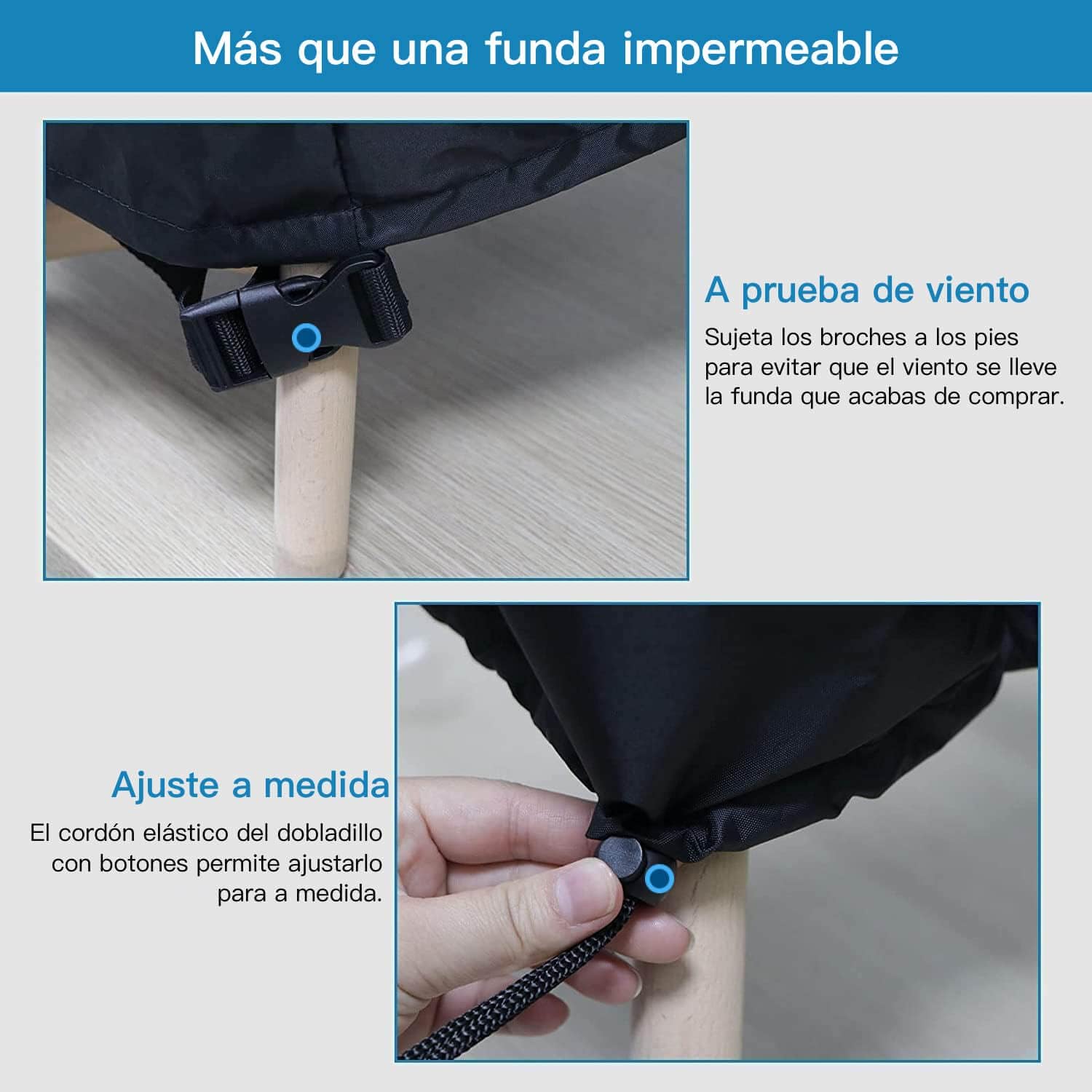 Más que una funda impermeable

A prueba de viento

Sujeta los broches a los pies para evitar que el viento se lleve la funda que acabas de comprar.

Ajuste a medida

El cordón elástico del dobladillo con botones permite ajustarlo para a medida.