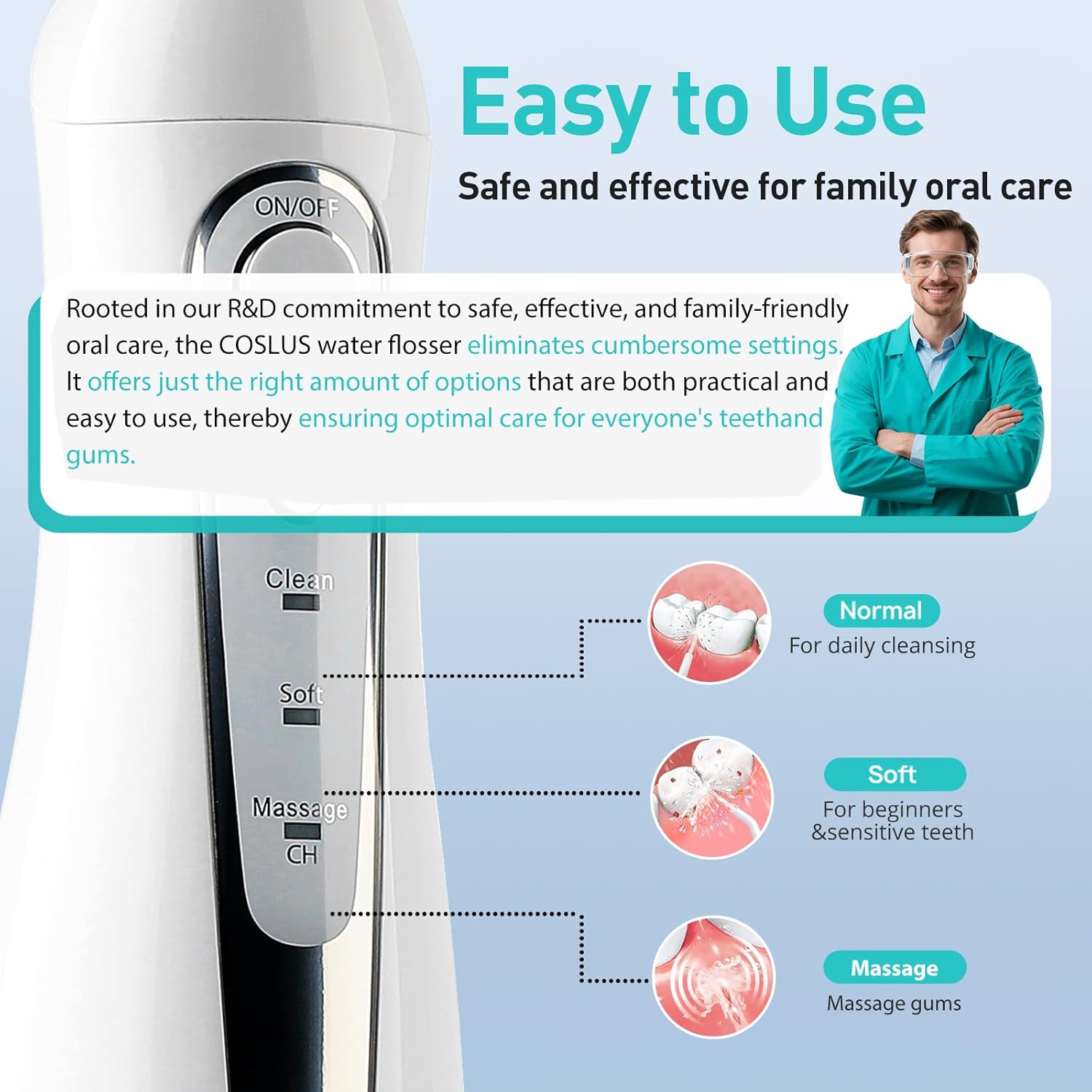 Easy to Use

Safe and effective for family oral care

ON/OFF

Rooted in our R&D commitment to safe, effective, and family-friendly oral care, the COSLUS water flosser eliminates cumbersome settings. It offers just the right amount of options that are both practical and easy to use, thereby ensuring optimal care for everyone's teethand gums.

Clean

Soft

Massage

CH

Normal
For daily cleansing

Soft
For beginners &sensitive teeth

Massage
Massage gums