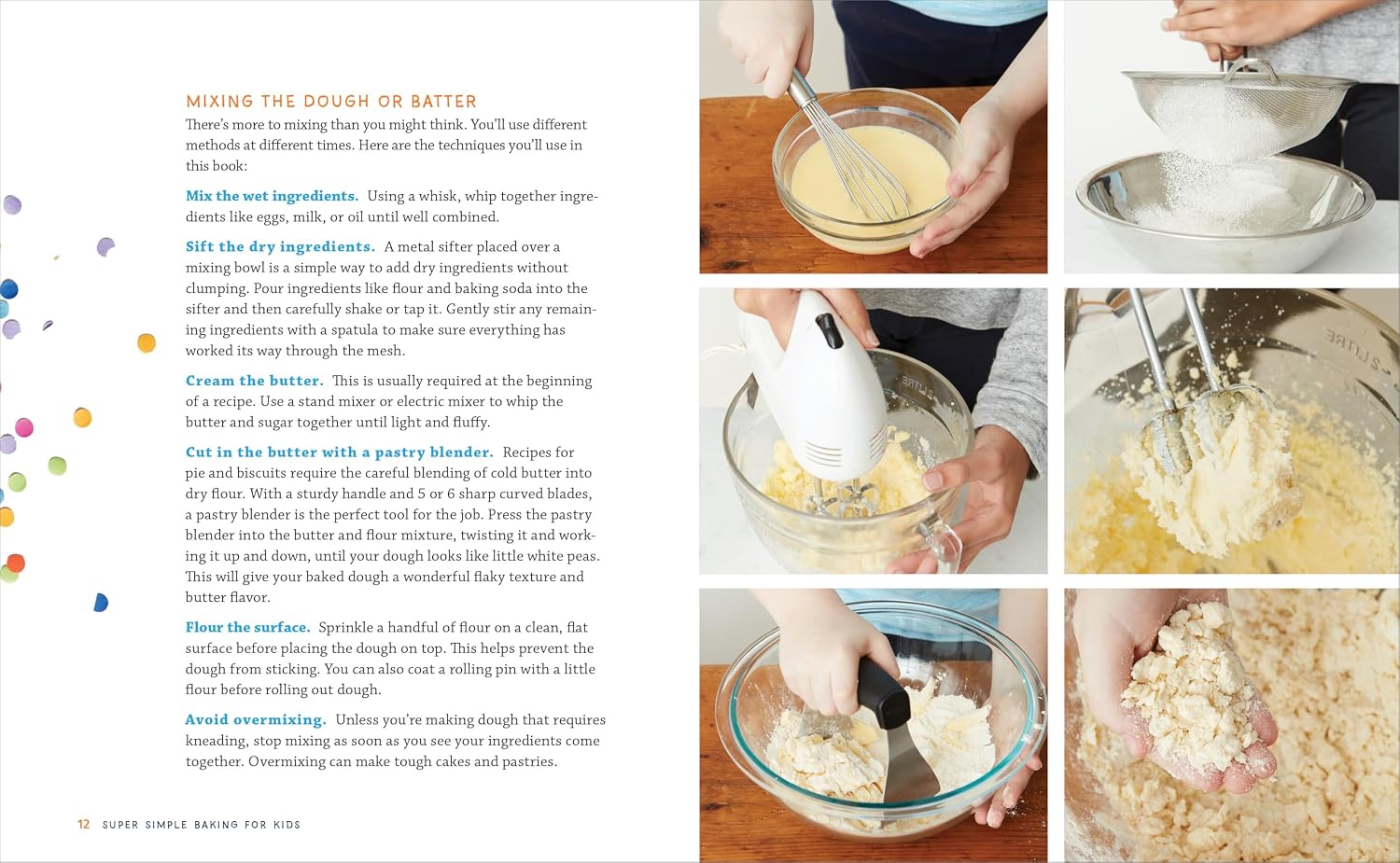 MIXING THE DOUGH OR BATTER

There's more to mixing than you might think. You'll use different methods at different times. Here are the techniques you'll use in this book:

Mix the wet ingredients. Using a whisk, whip together ingredients like eggs, milk, or oil until well combined.

Sift the dry ingredients. A metal sifter placed over a mixing bowl is a simple way to add dry ingredients without clumping. Pour ingredients like flour and baking soda into the sifter and then carefully shake or tap it. Gently stir any remaining ingredients with a spatula to make sure everything has worked its way through the mesh.

Cream the butter. This is usually required at the beginning of a recipe. Use a stand mixer or electric mixer to whip the butter and sugar together until light and fluffy.

Cut in the butter with a pastry blender. Recipes for pie and biscuits require the careful blending of cold butter into dry flour. With a sturdy handle and 5 or 6 sharp curved blades, a pastry blender is the perfect tool for the job. Press the pastry blender into the butter and flour mixture, twisting it and working it up and down, until your dough looks like little white peas. This will give your baked dough a wonderful flaky texture and butter flavor.

Flour the surface. Sprinkle a handful of flour on a clean, flat surface before placing the dough on top. This helps prevent the dough from sticking. You can also coat a rolling pin with a little flour before rolling out dough.

Avoid overmixing. Unless you're making dough that requires kneading, stop mixing as soon as you see your ingredients come together. Overmixing can make tough cakes and pastries.

12 SUPER SIMPLE BAKING FOR KIDS