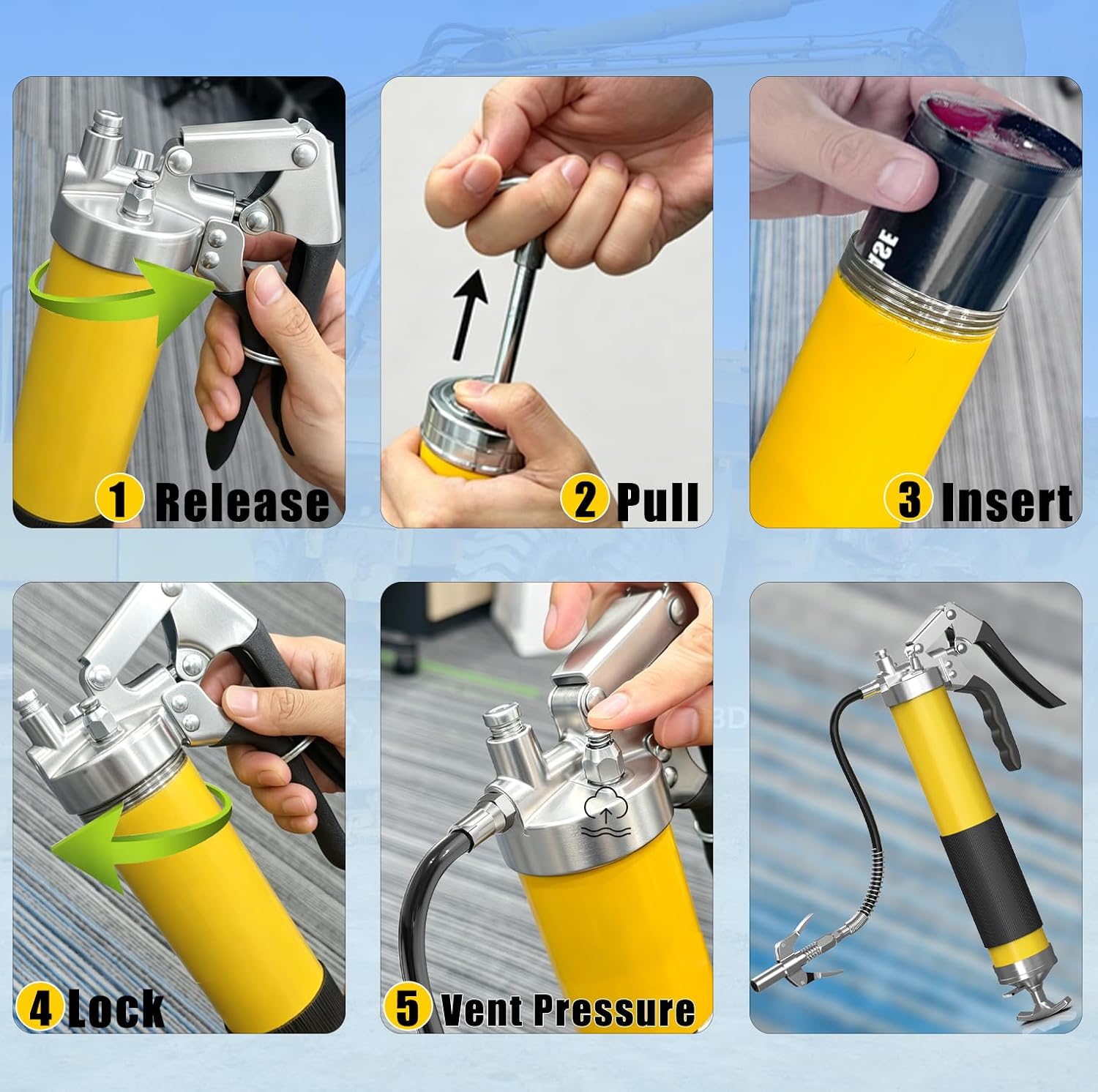 1 Release

2 Pull

3 Insert

4 Lock

5 Vent Pressure