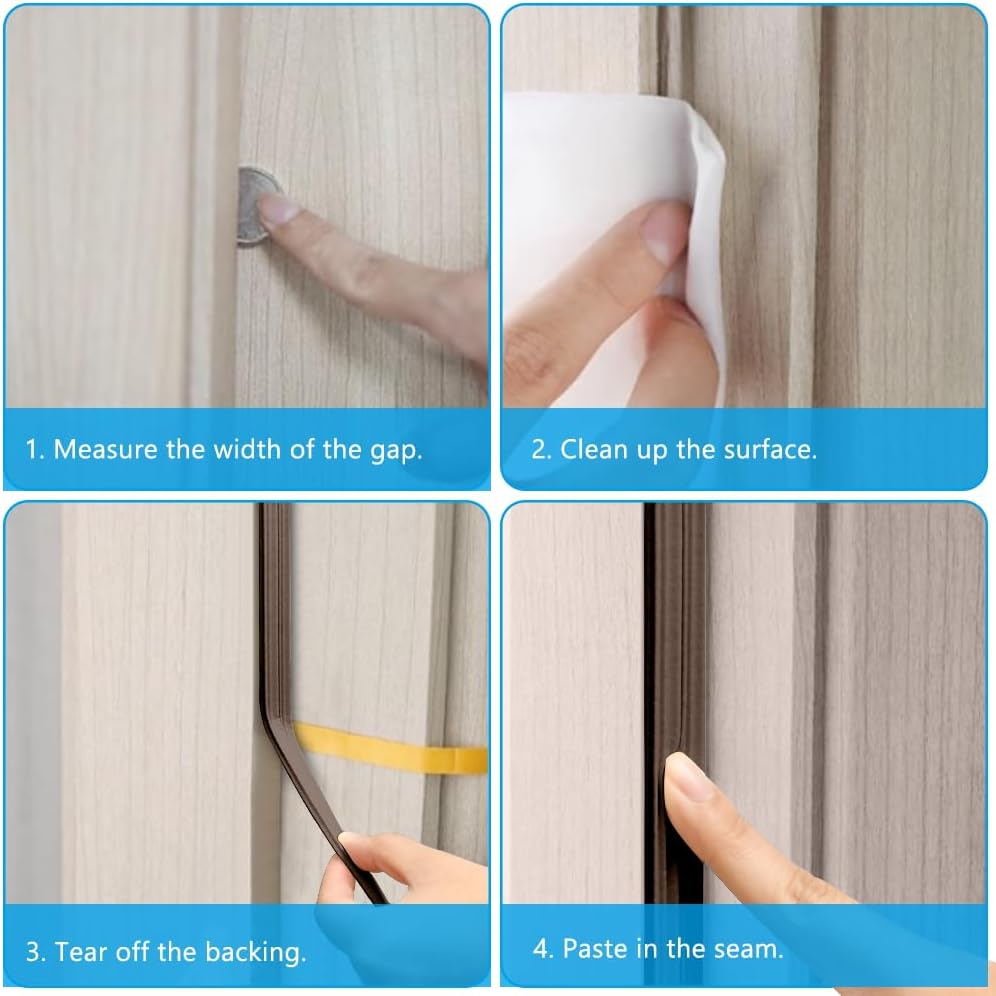 1. Measure the width of the gap.

2. Clean up the surface.

3. Tear off the backing.

4. Paste in the seam.