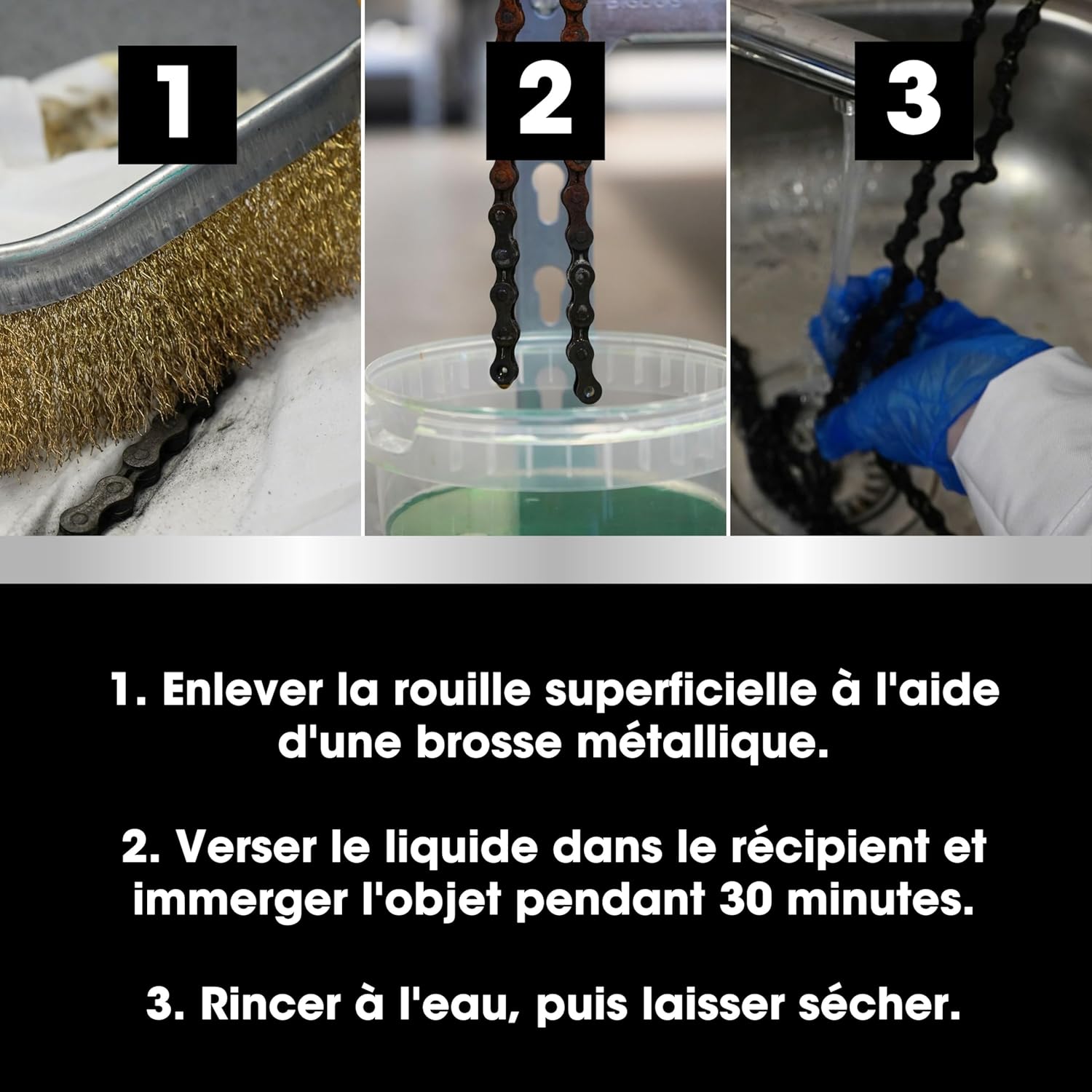 1

2

3

1. Enlever la rouille superficielle à l'aide d'une brosse métallique.

2. Verser le liquide dans le récipient et immerger l'objet pendant 30 minutes.

3. Rincer à l'eau, puis laisser sécher.