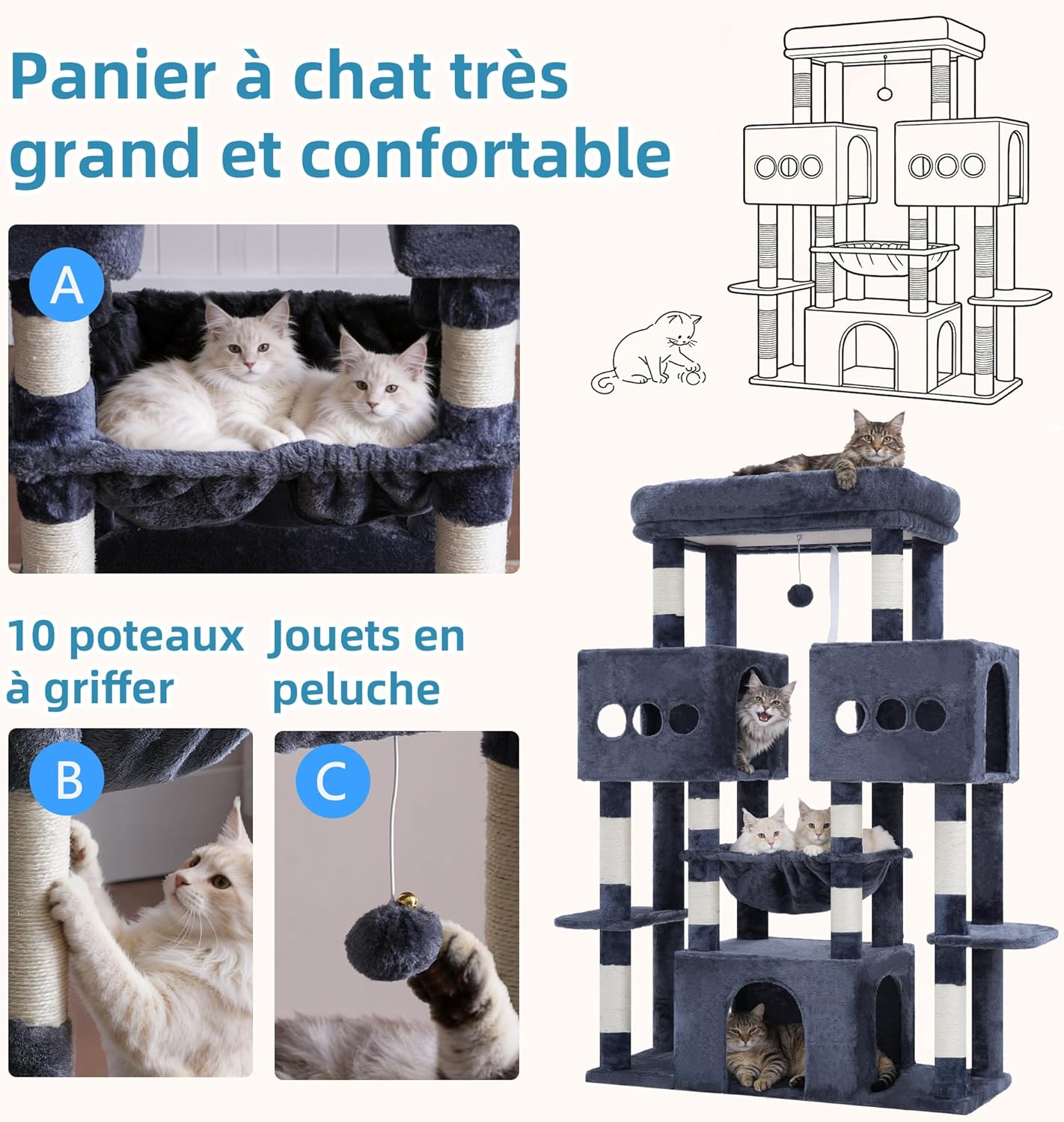 Panier à chat très grand et confortable

A

10 poteaux à griffer

Jouets en peluche

B

C