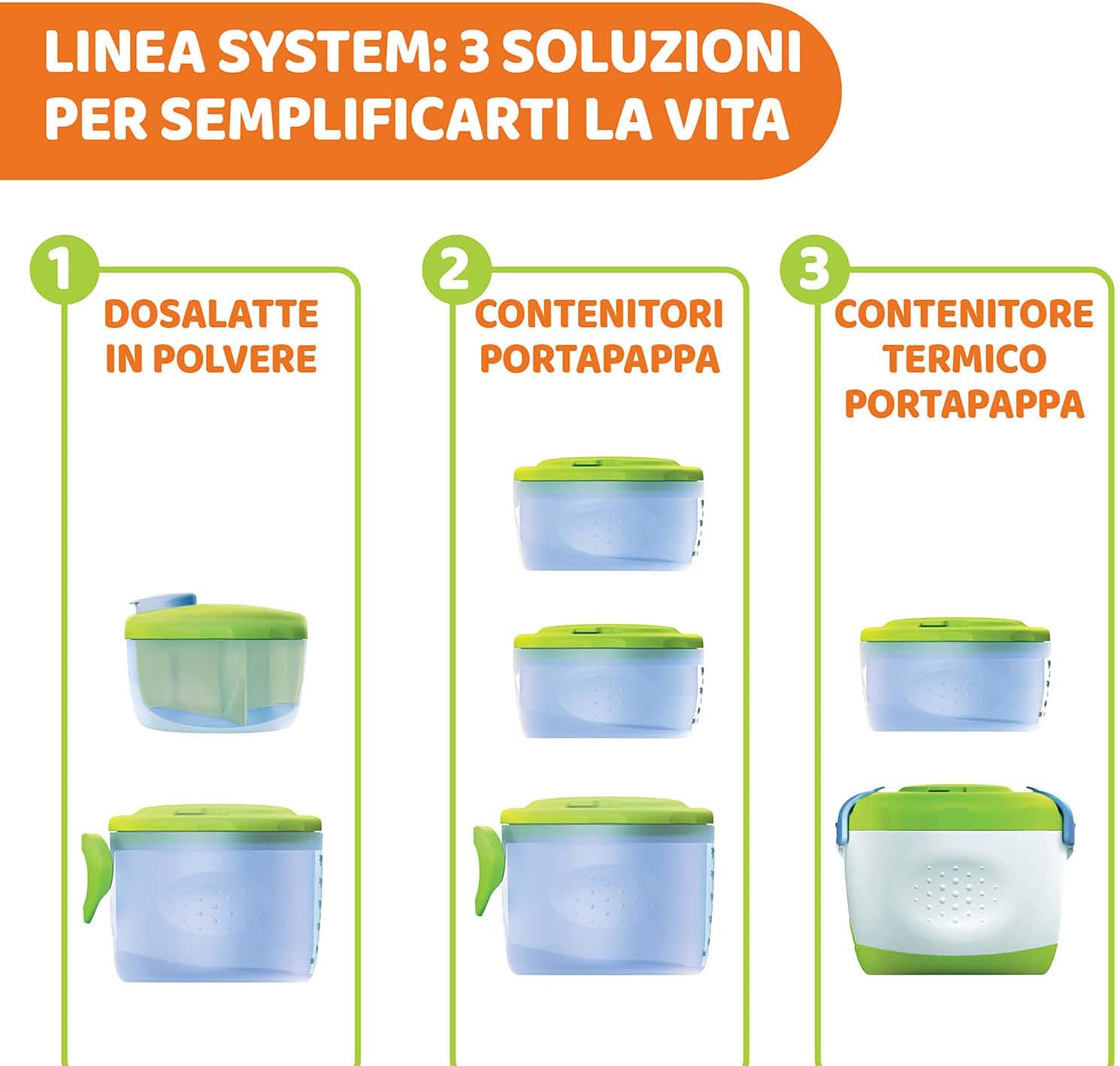 LINEA SYSTEM: 3 SOLUZIONI PER SEMPLIFICARTI LA VITA

1
DOSALATTE IN POLVERE

2
CONTENITORI PORTAPAPPA

3
CONTENITORE TERMICO PORTAPAPPA