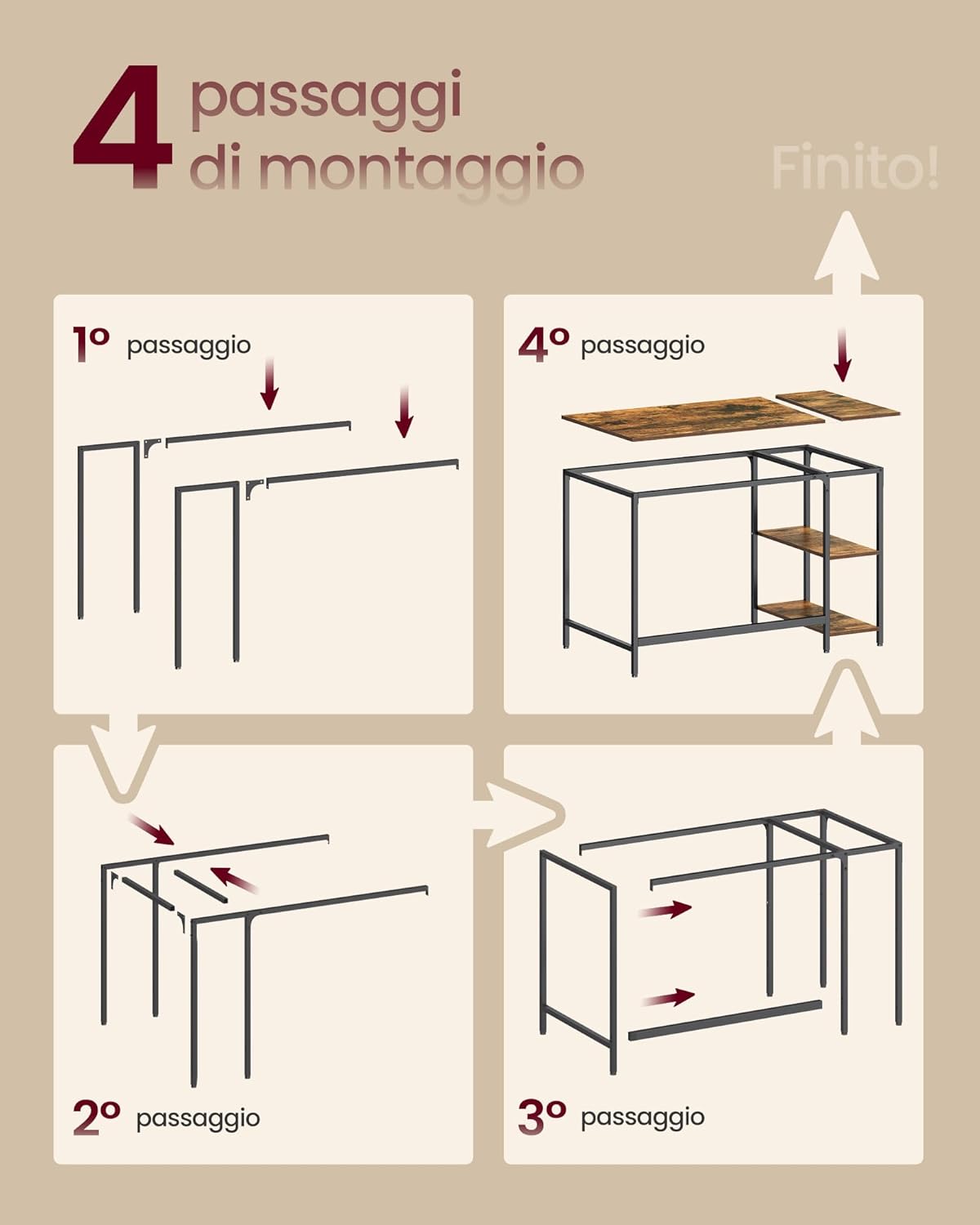 4 passaggi di montaggio

Finito!

1º passaggio

4º passaggio

2º passaggio

3º passaggio