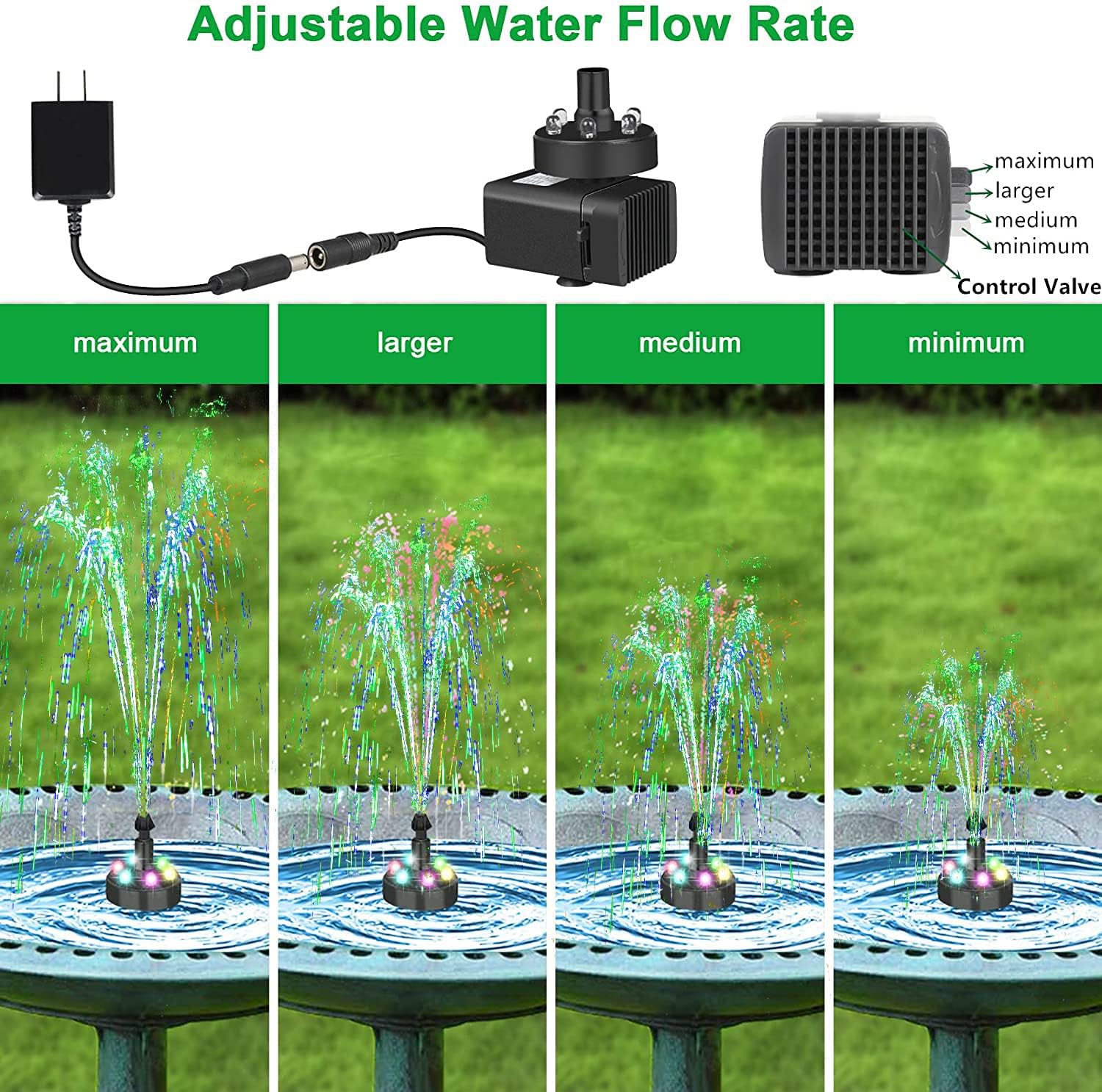 Adjustable Water Flow Rate

maximum
larger
medium
minimum
Control Valve

maximum

larger

medium

minimum