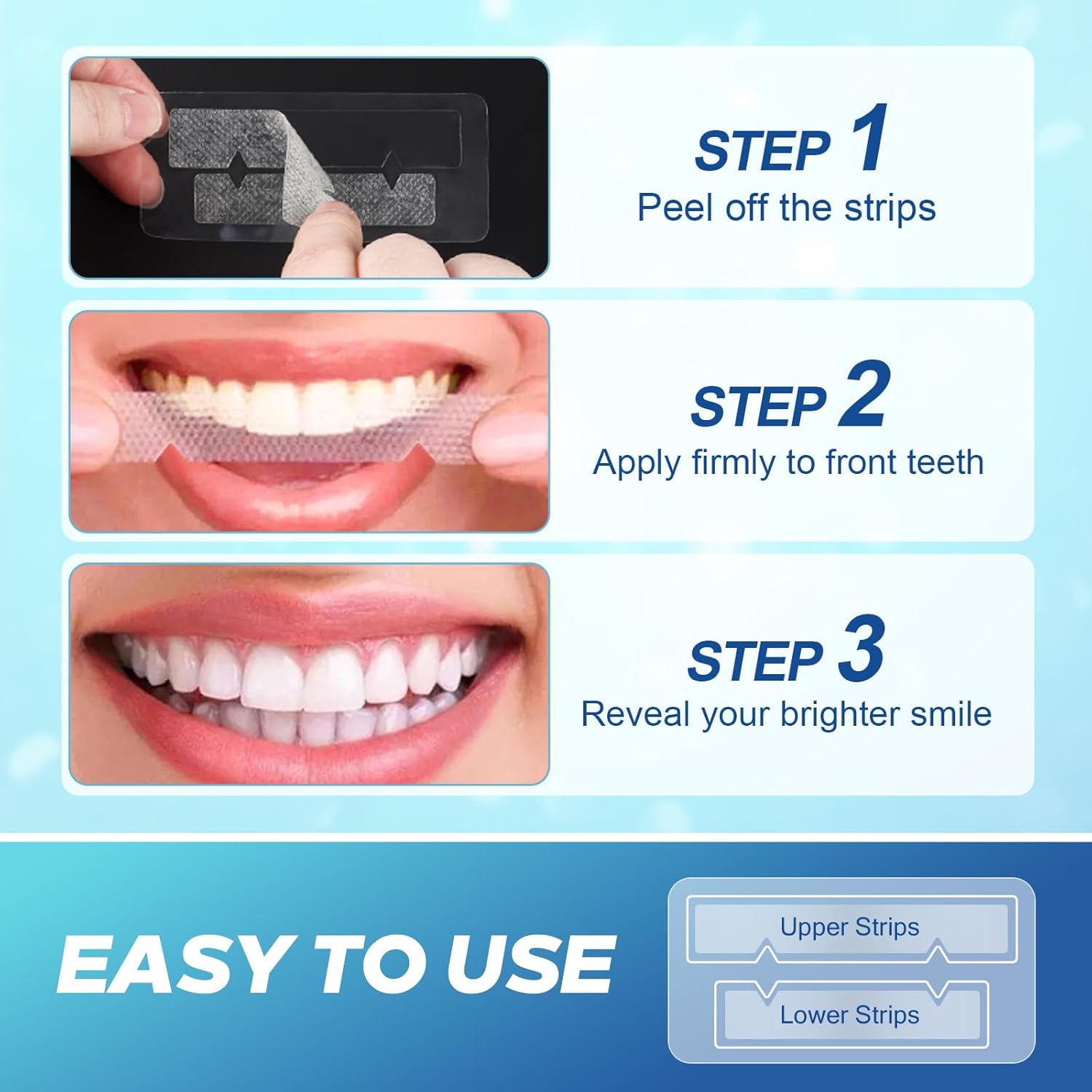 STEP 1
Peel off the strips

STEP 2
Apply firmly to front teeth

STEP 3
Reveal your brighter smile

EASY TO USE

Upper Strips

Lower Strips