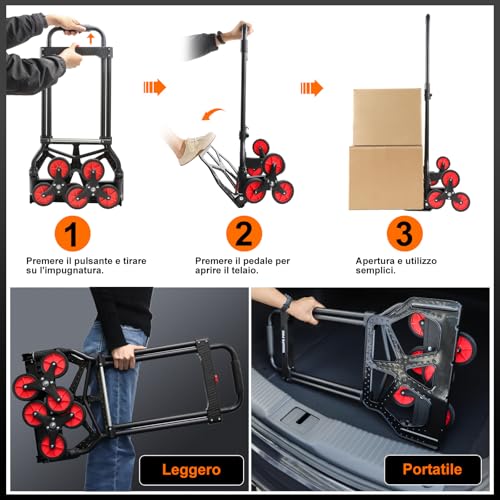 1

Premere il pulsante e tirare su l'impugnatura.

2

Premere il pedale per aprire il telaio.

3

Apertura e utilizzo semplici.

Leggero

Portatile