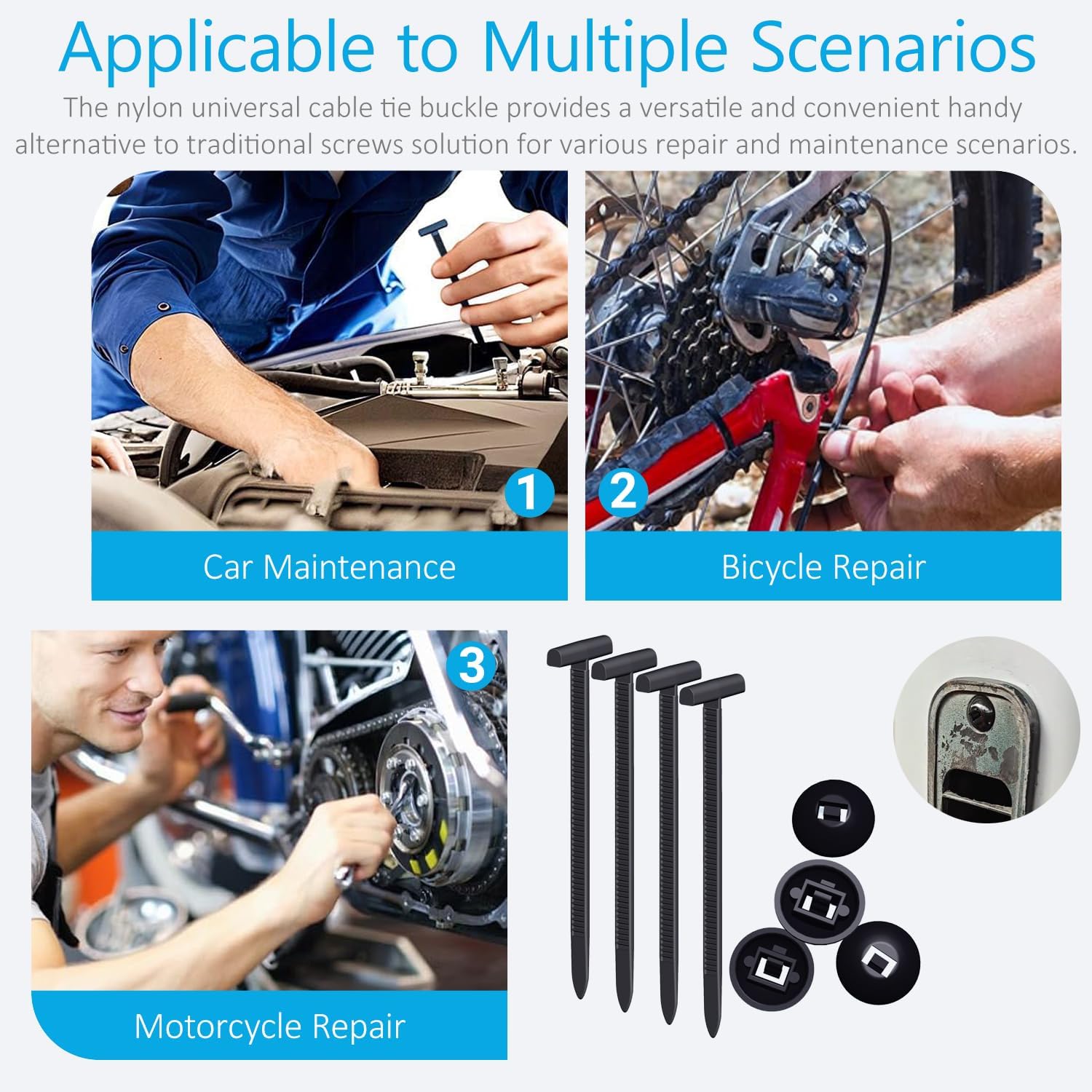 Applicable to Multiple Scenarios

The nylon universal cable tie buckle provides a versatile and convenient handy alternative to traditional screws solution for various repair and maintenance scenarios.

1

Car Maintenance

2

Bicycle Repair

3

Motorcycle Repair