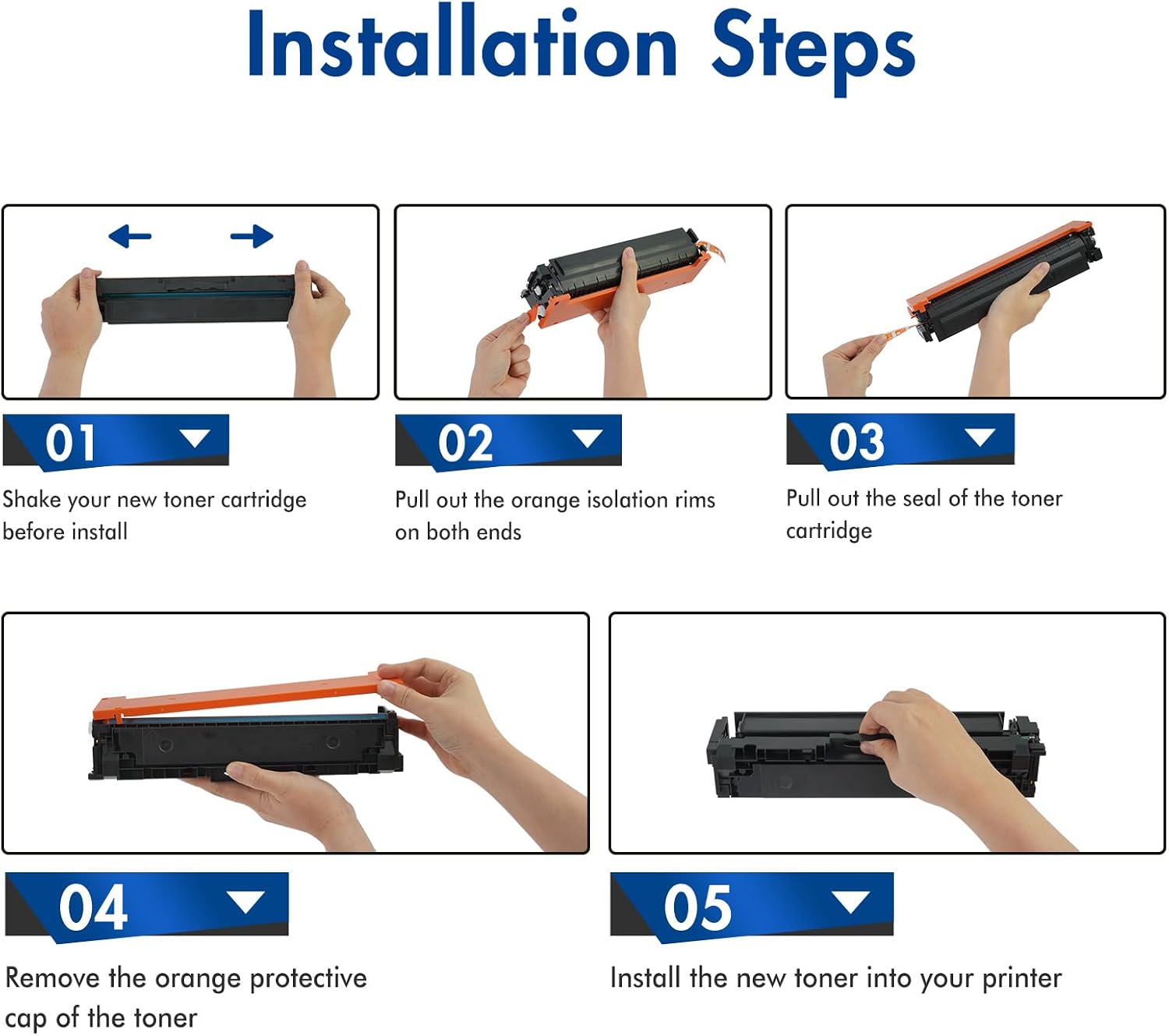 Installation Steps

01

Shake your new toner cartridge before install

02

Pull out the orange isolation rims on both ends

03

Pull out the seal of the toner cartridge

04

Remove the orange protective cap of the toner

05

Install the new toner into your printer