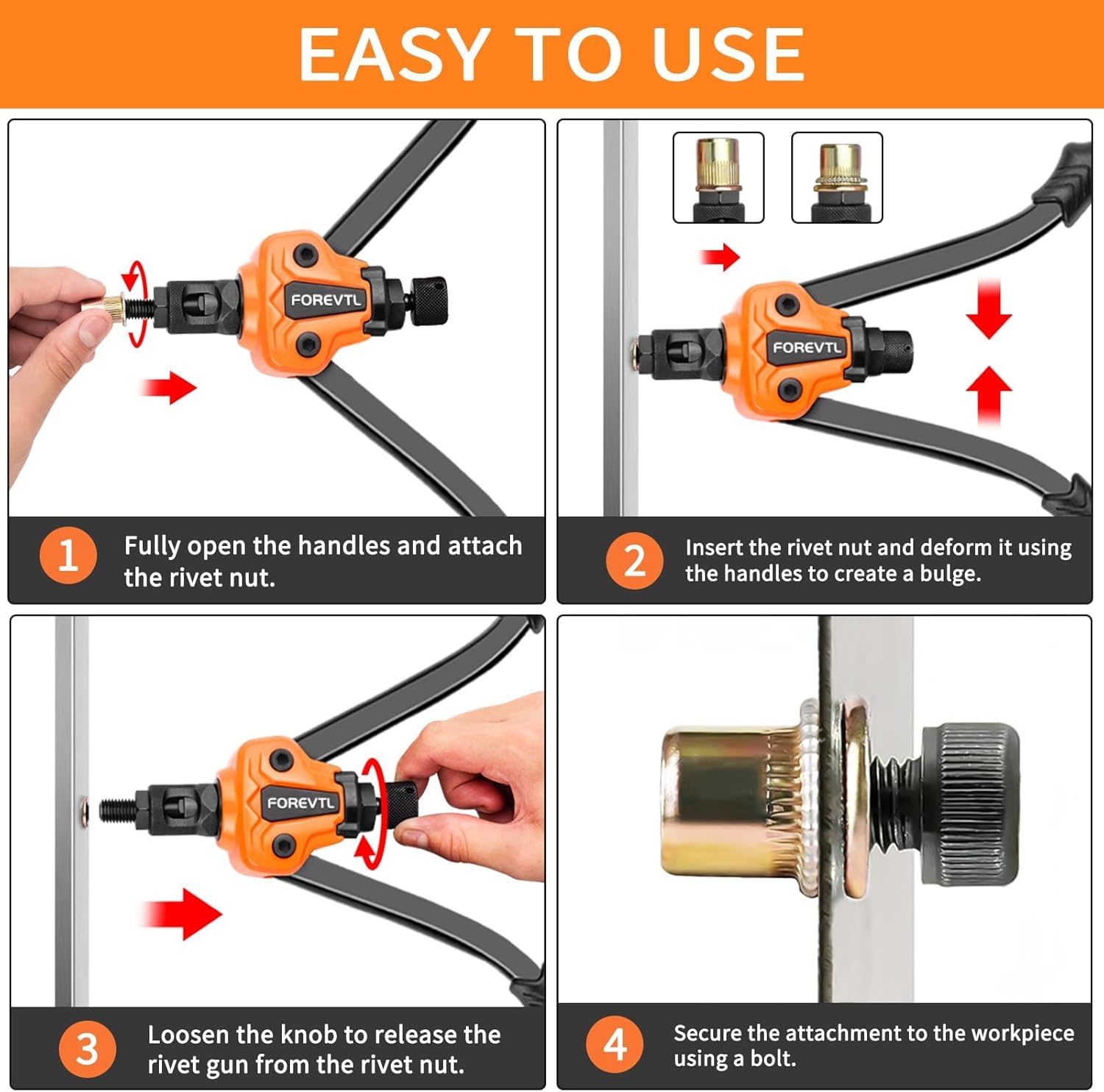 EASY TO USE

FOREVTL

1 Fully open the handles and attach the rivet nut.

FOREVTL

2 Insert the rivet nut and deform it using the handles to create a bulge.

FOREVTL

3 Loosen the knob to release the rivet gun from the rivet nut.

4 Secure the attachment to the workpiece using a bolt.