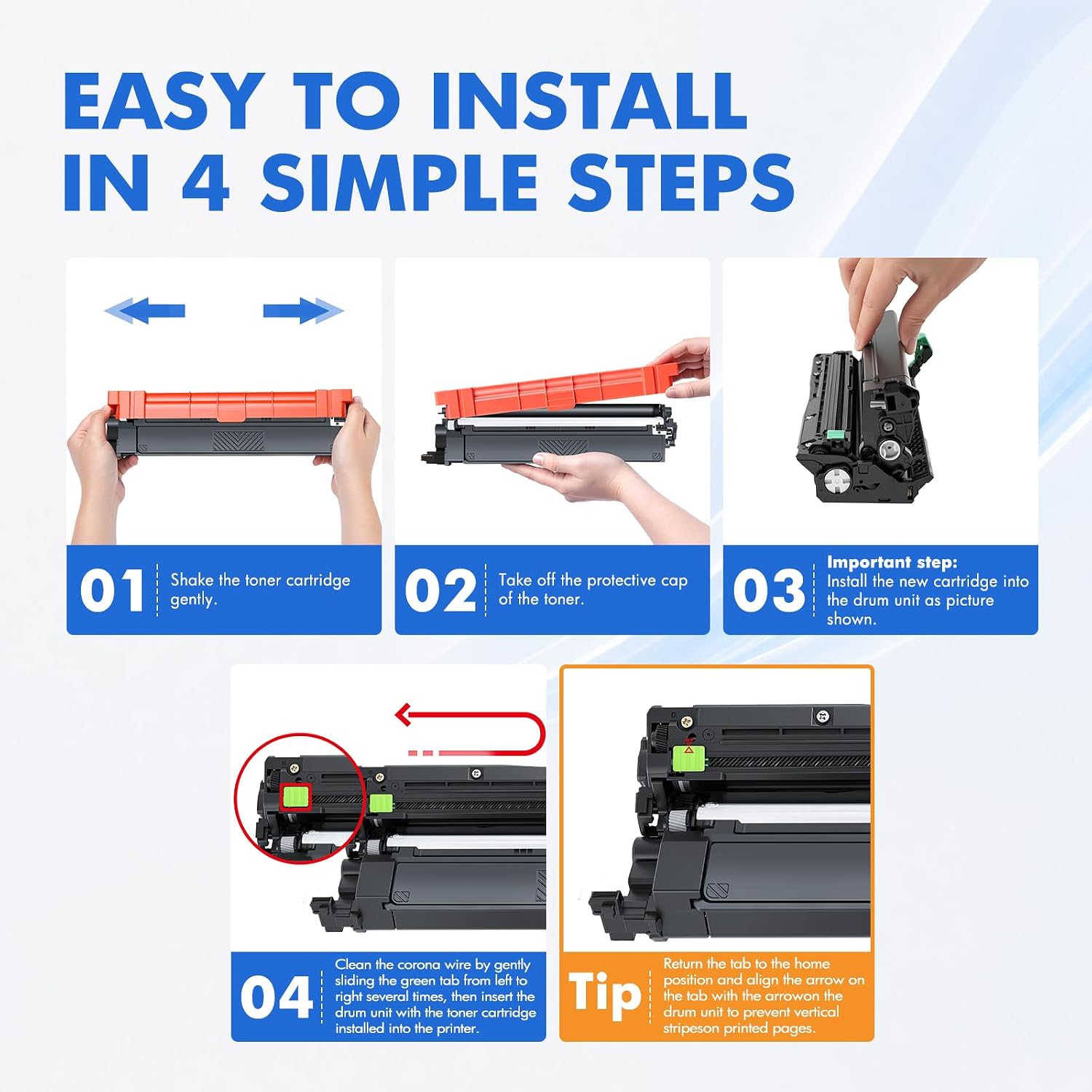 EASY TO INSTALL
IN 4 SIMPLE STEPS

01
Shake the toner cartridge gently.

02
Take off the protective cap of the toner.

03
Important step:
Install the new cartridge into the drum unit as picture shown.

04
Clean the corona wire by gently sliding the green tab from left to right several times, then insert the drum unit with the toner cartridge installed into the printer.

Tip
Return the tab to the home position and align the arrow on the tab with the arrowon the drum unit to prevent vertical stripeson printed pages.