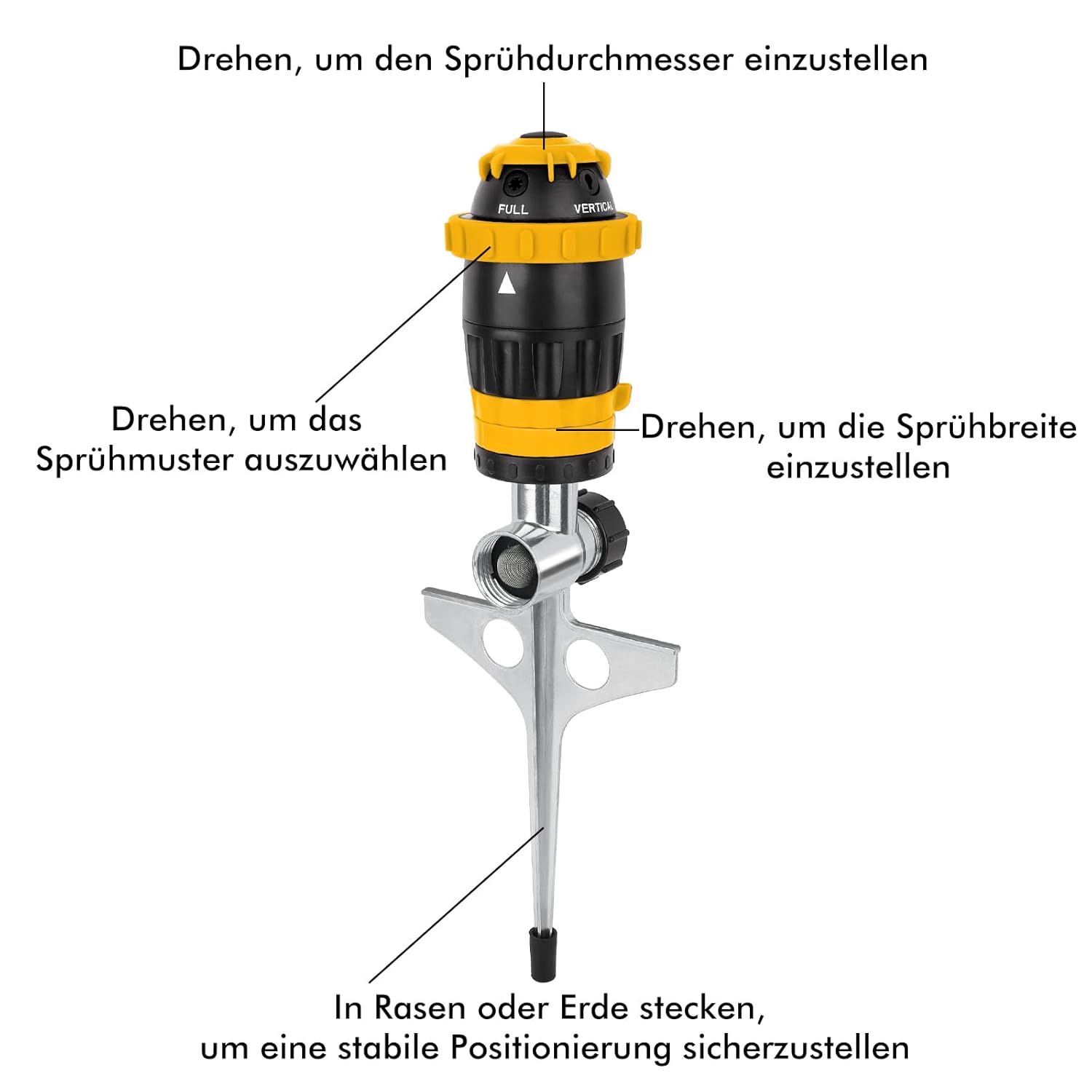 Drehen, um den Sprühdurchmesser einzustellen

FULL VERTICAL

Drehen, um das Sprühmuster auszuwählen

Drehen, um die Sprühbreite einzustellen

In Rasen oder Erde stecken, um eine stabile Positionierung sicherzustellen