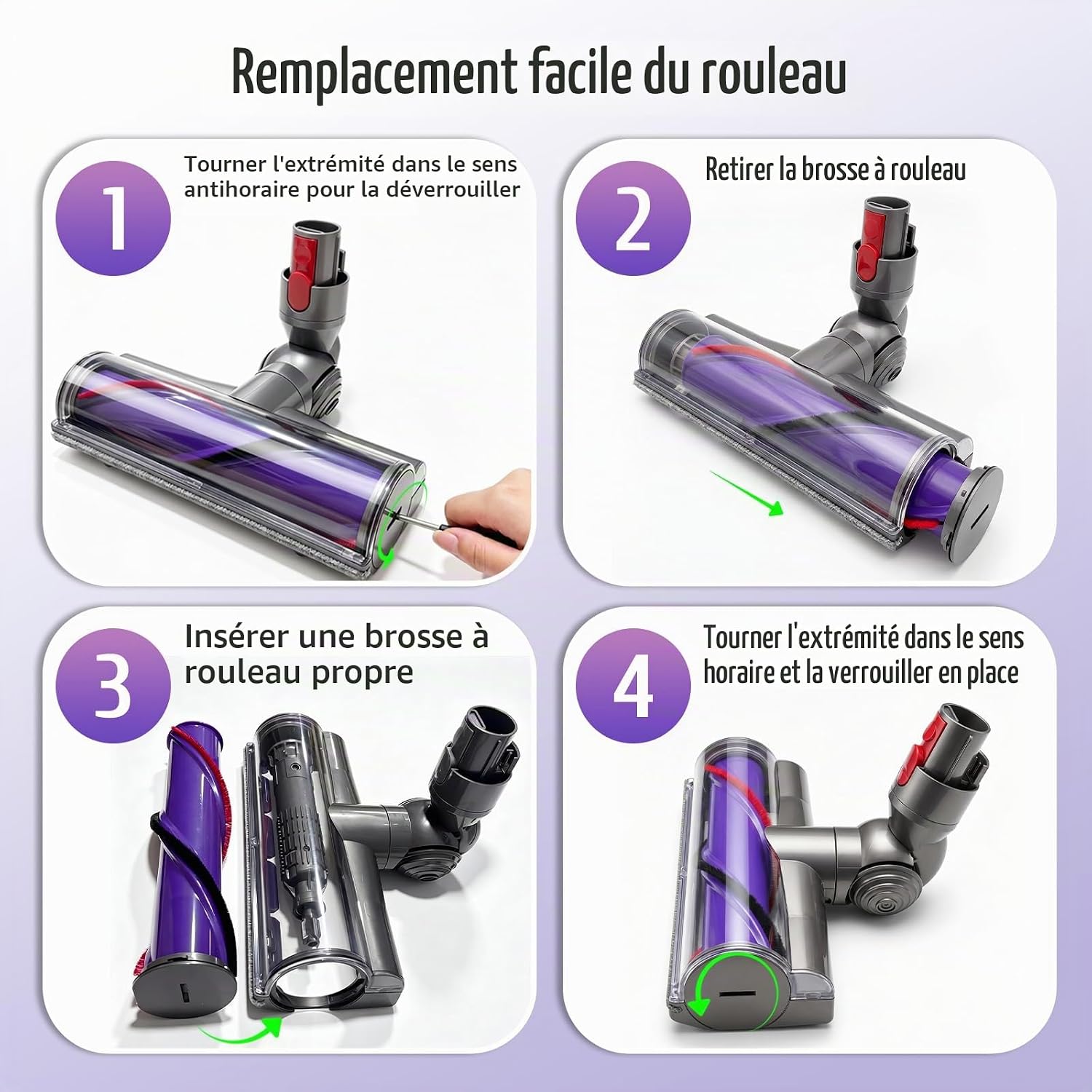 Remplacement facile du rouleau

1

Tourner l'extrémité dans le sens antihoraire pour la déverrouiller

2

Retirer la brosse à rouleau

3

Insérer une brosse à rouleau propre

4

Tourner l'extrémité dans le sens horaire et la verrouiller en place