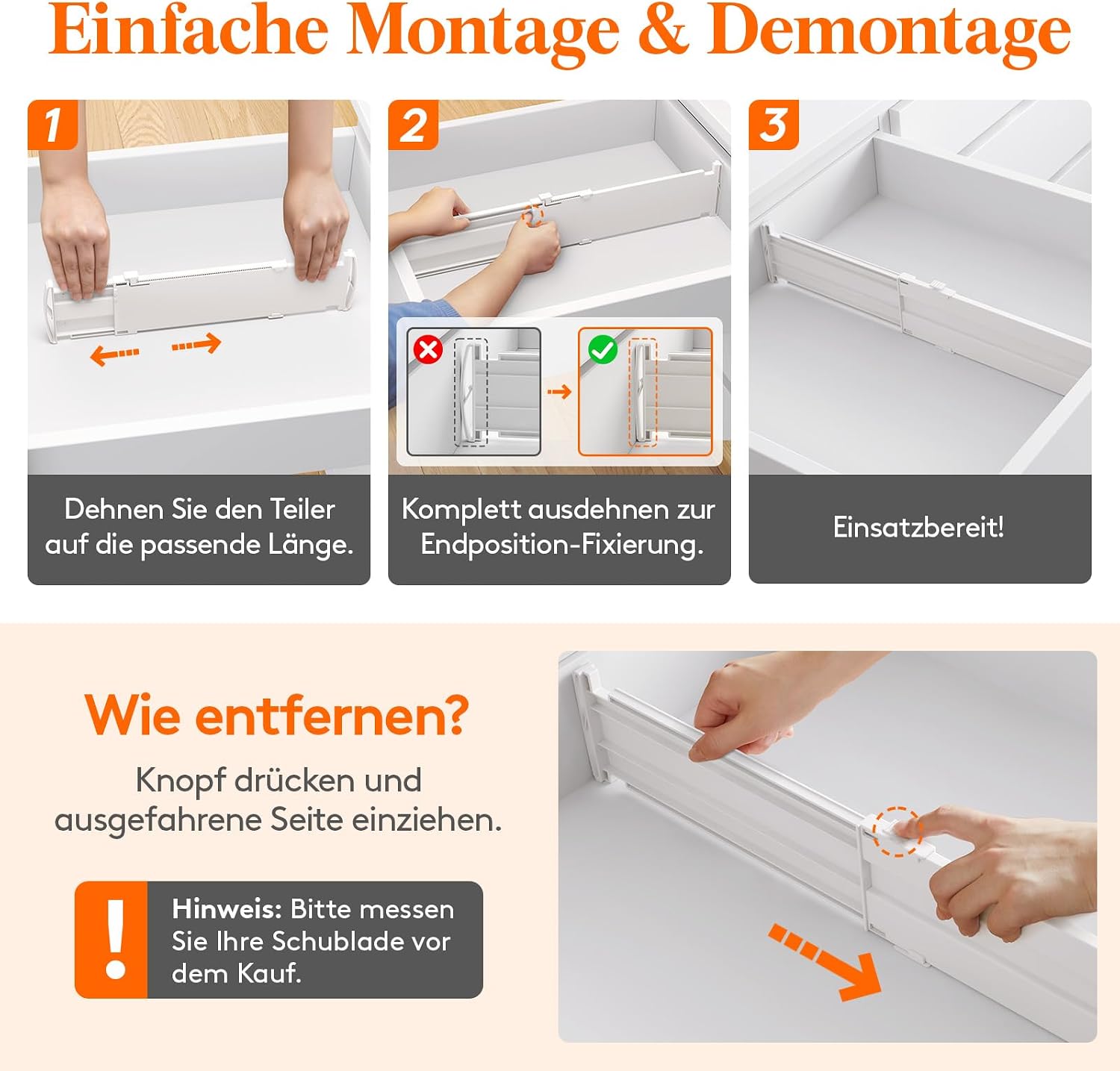 Einfache Montage & Demontage

1

Dehnen Sie den Teiler auf die passende Länge.

2

Komplett ausdehnen zur Endposition-Fixierung.

3

Einsatzbereit!

Wie entfernen?

Knopf drücken und ausgefahrene Seite einziehen.

!

Hinweis: Bitte messen Sie Ihre Schublade vor dem Kauf.