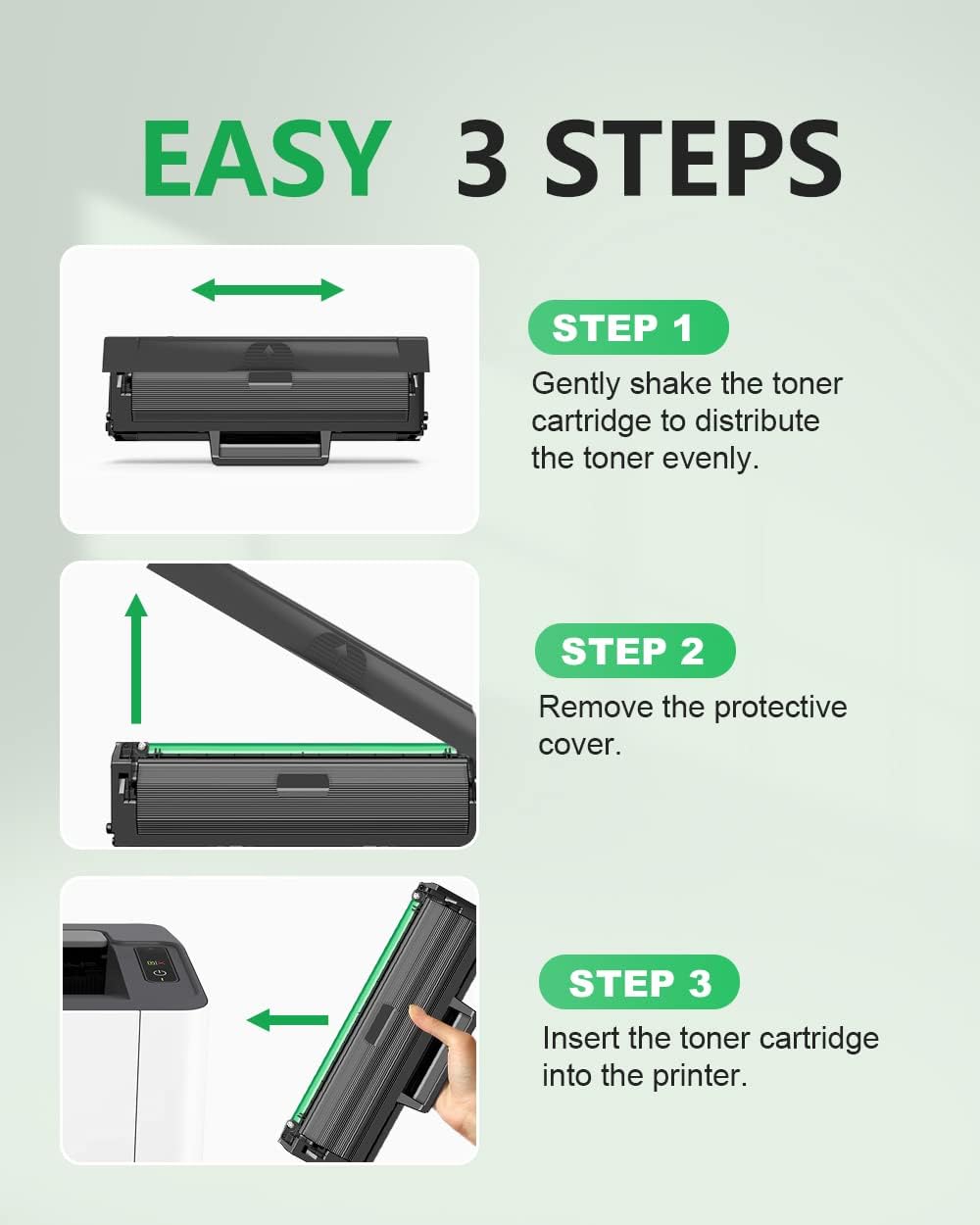 EASY 3 STEPS

STEP 1
Gently shake the toner cartridge to distribute the toner evenly.

STEP 2
Remove the protective cover.

STEP 3
Insert the toner cartridge into the printer.