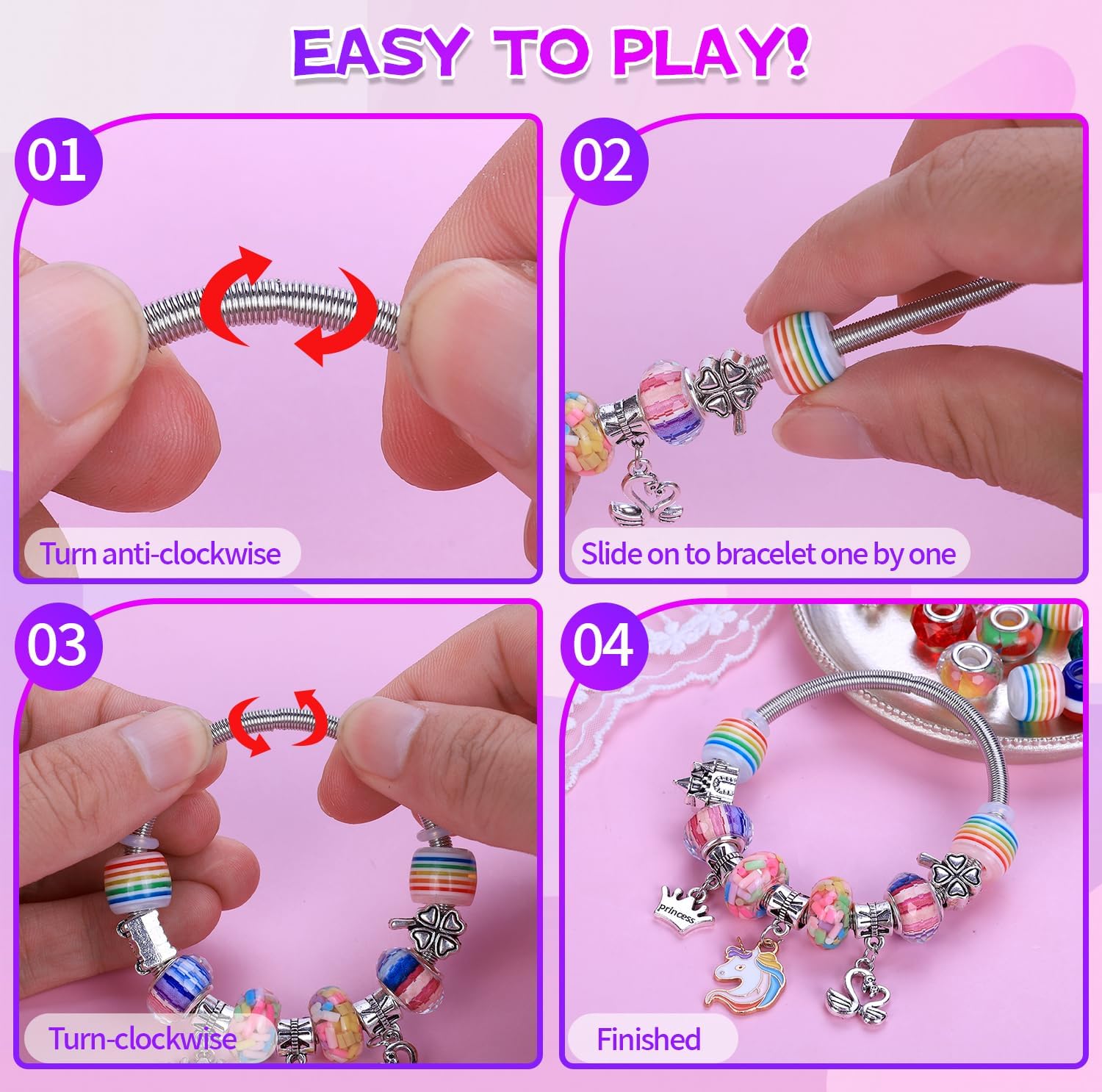 EASY TO PLAY!

01

Turn anti-clockwise

02

Slide on to bracelet one by one

03

Turn-clockwise

04

princess

Finished