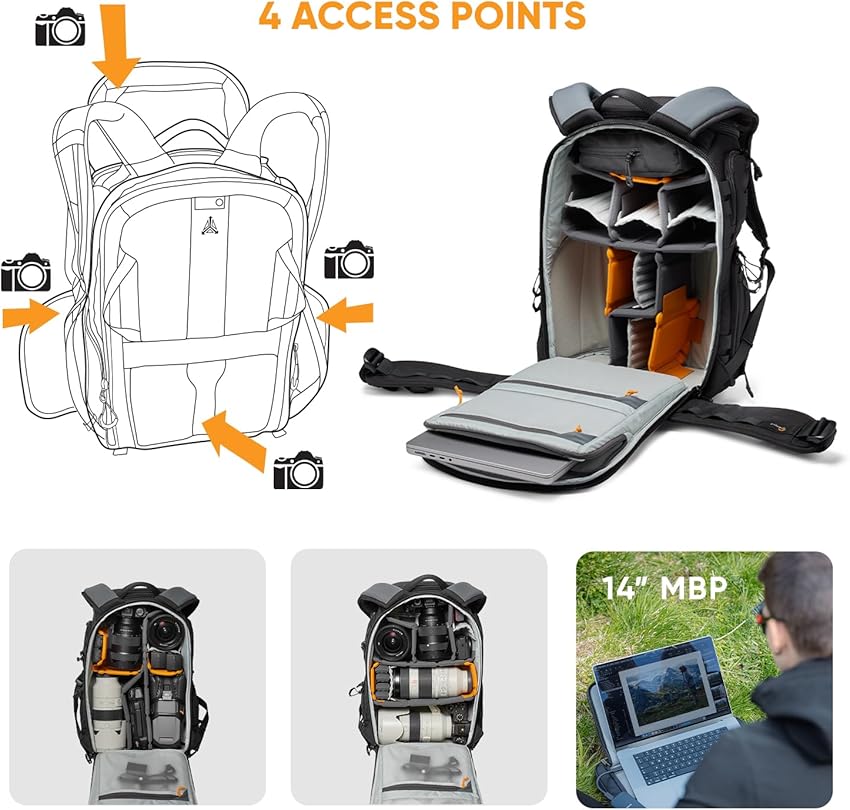 4 ACCESS POINTS

14" MBP