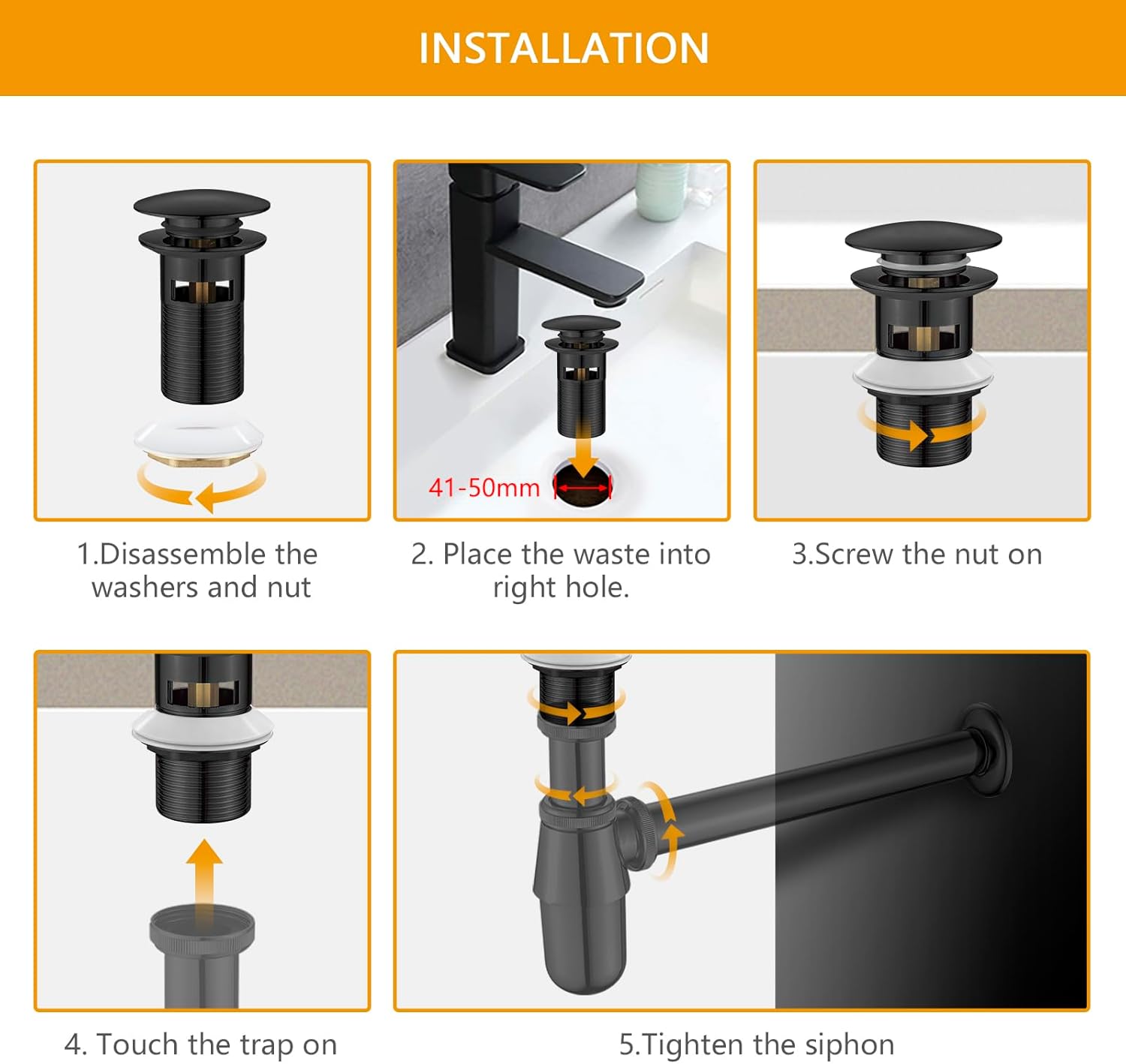 INSTALLATION

1.Disassemble the washers and nut

41-50mm

2. Place the waste into right hole.

3.Screw the nut on

4. Touch the trap on

5.Tighten the siphon