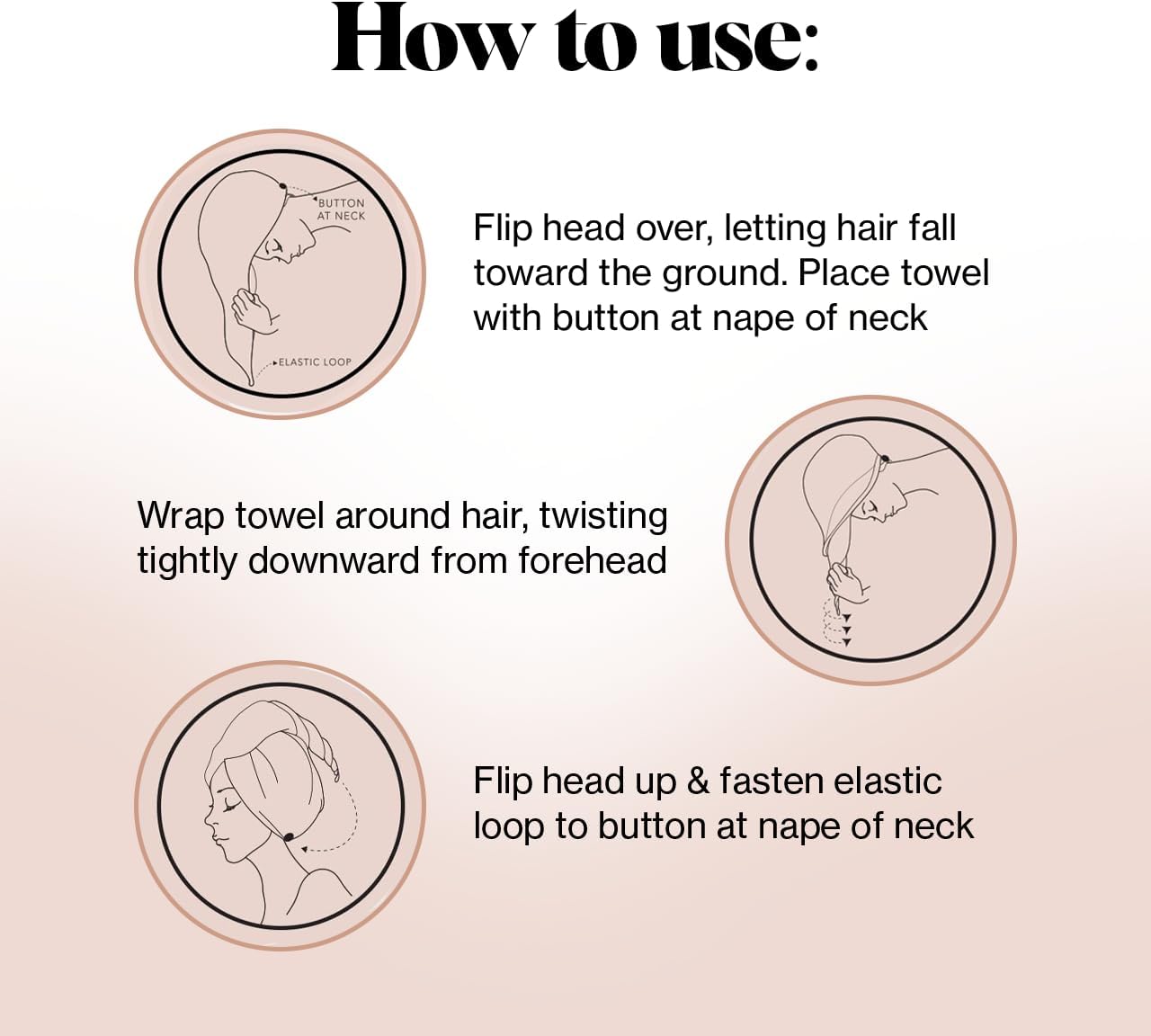 How to use:

BUTTON AT NECK

ELASTIC LOOP

Flip head over, letting hair fall toward the ground. Place towel with button at nape of neck

Wrap towel around hair, twisting tightly downward from forehead

Flip head up & fasten elastic loop to button at nape of neck