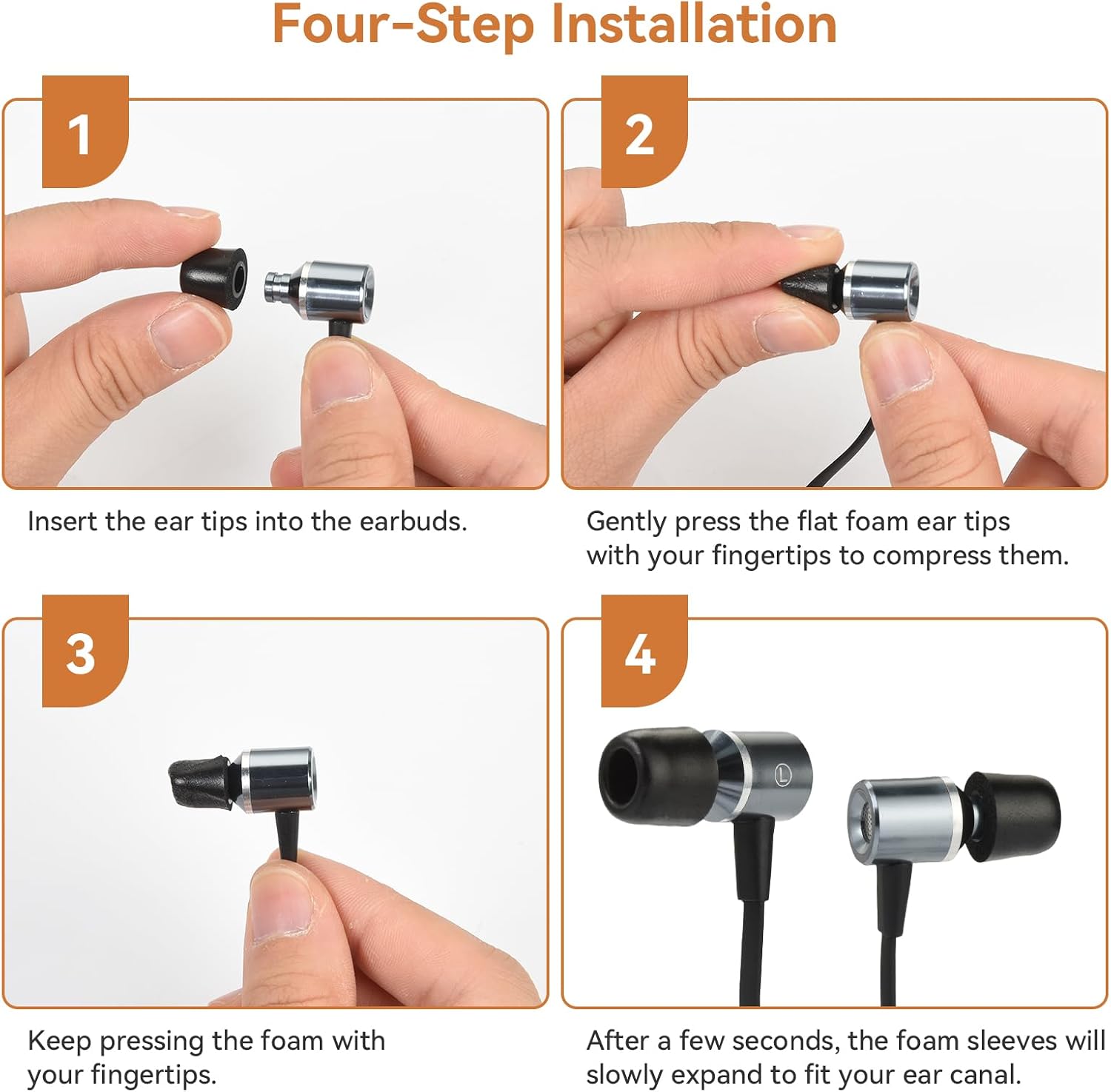 Four-Step Installation

1

Insert the ear tips into the earbuds.

2

Gently press the flat foam ear tips with your fingertips to compress them.

3

Keep pressing the foam with your fingertips.

4

L

After a few seconds, the foam sleeves will slowly expand to fit your ear canal.