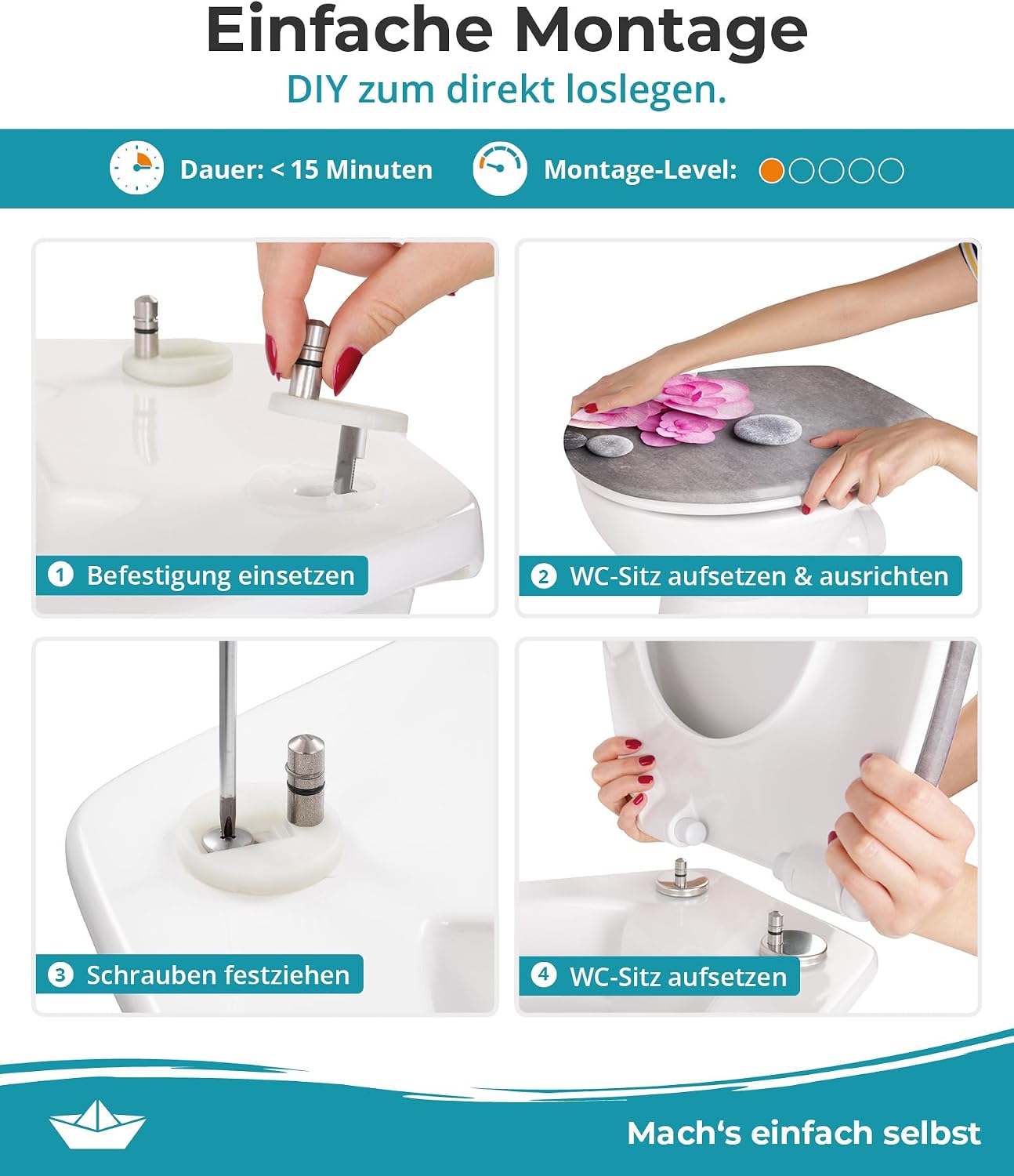 Einfache Montage
DIY zum direkt loslegen.

Dauer: < 15 Minuten

Montage-Level:

1 Befestigung einsetzen

2 WC-Sitz aufsetzen & ausrichten

3 Schrauben festziehen

4 WC-Sitz aufsetzen

Mach‘s einfach selbst