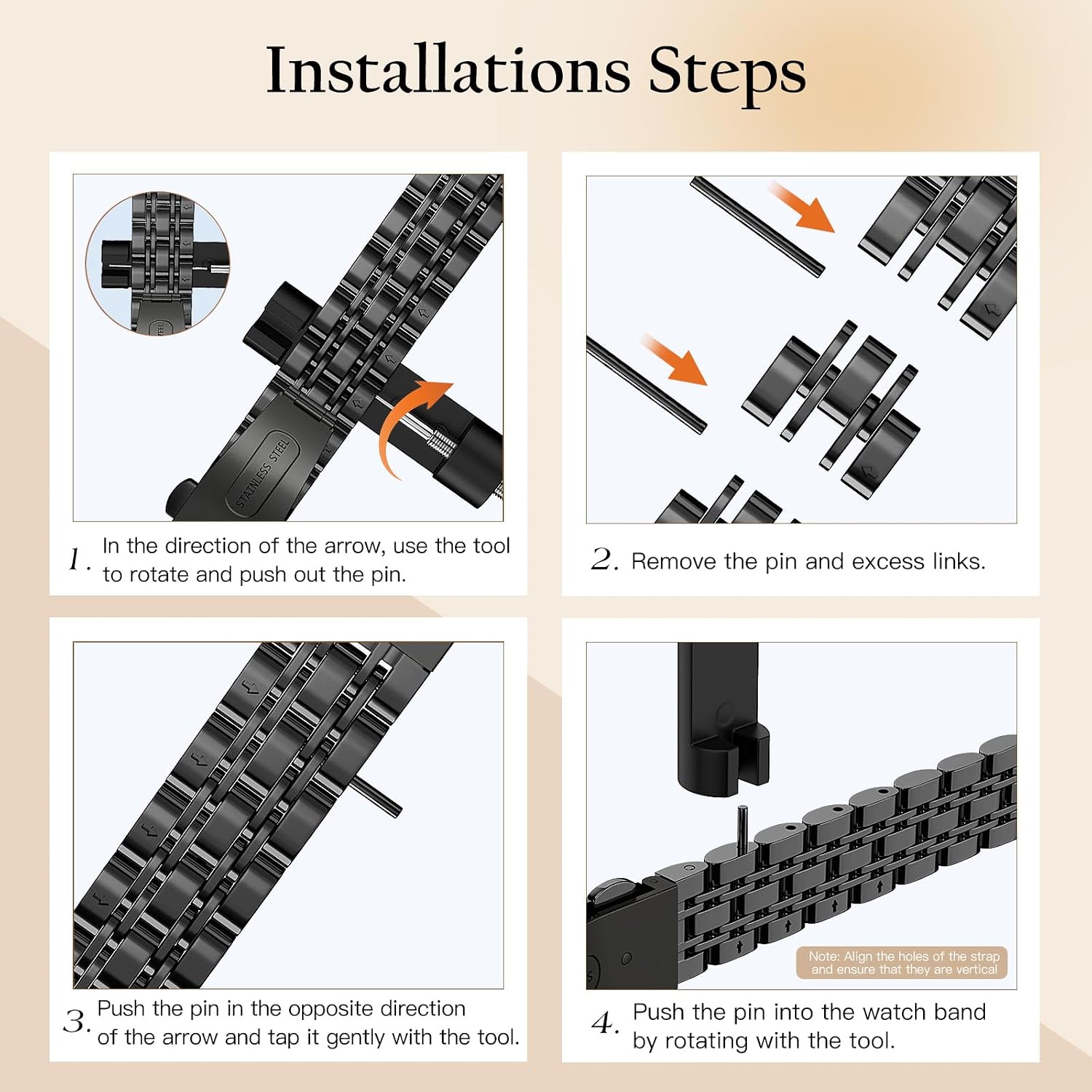 Installations Steps

STAINLESS STEEL

1. In the direction of the arrow, use the tool to rotate and push out the pin.

2. Remove the pin and excess links.

3. Push the pin in the opposite direction of the arrow and tap it gently with the tool.

Note: Align the holes of the strap and ensure that they are vertical

4. Push the pin into the watch band by rotating with the tool.