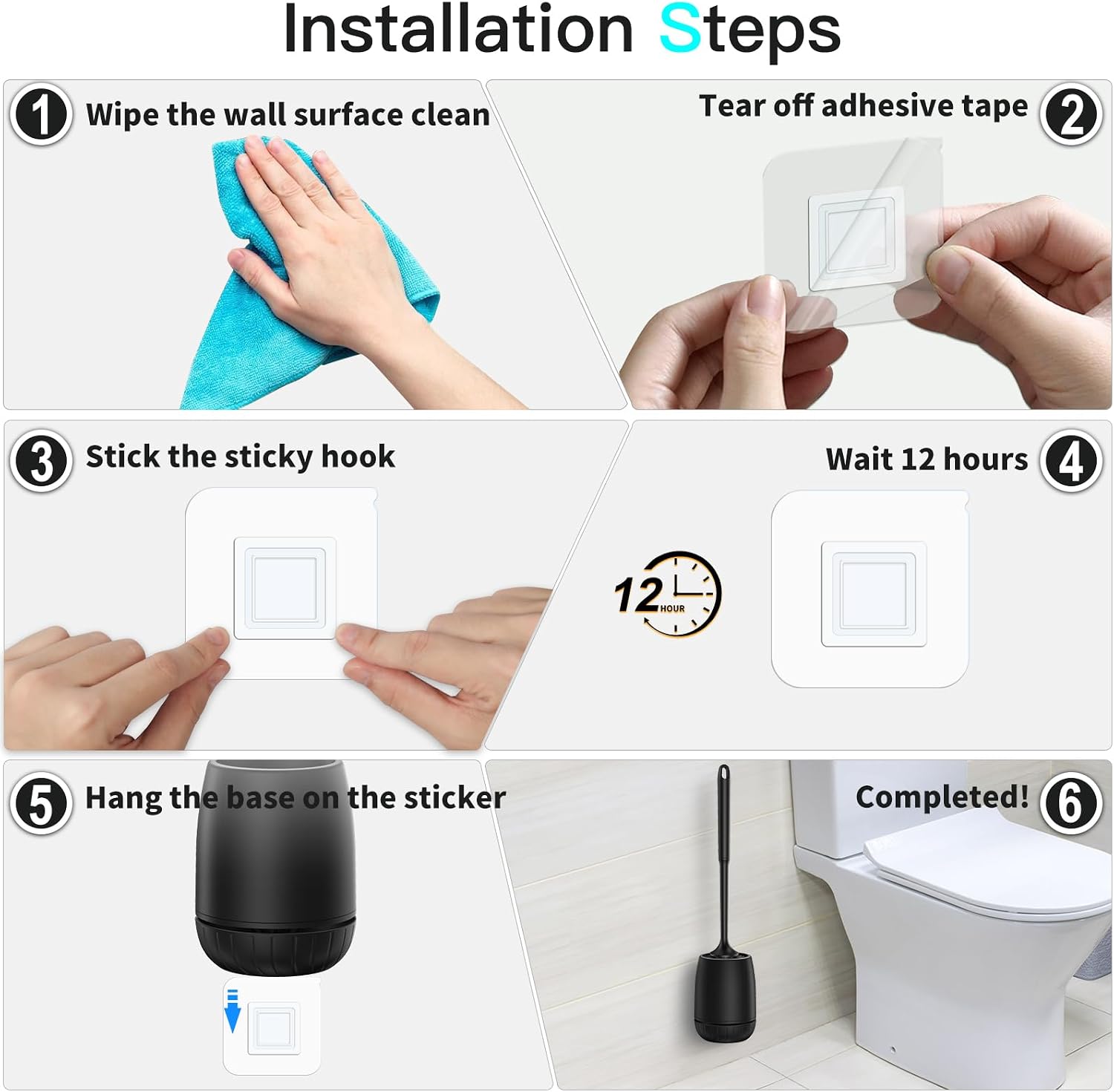 Installation Steps

1 Wipe the wall surface clean

Tear off adhesive tape 2

3 Stick the sticky hook

Wait 12 hours 4

12 HOUR

5 Hang the base on the sticker

Completed! 6