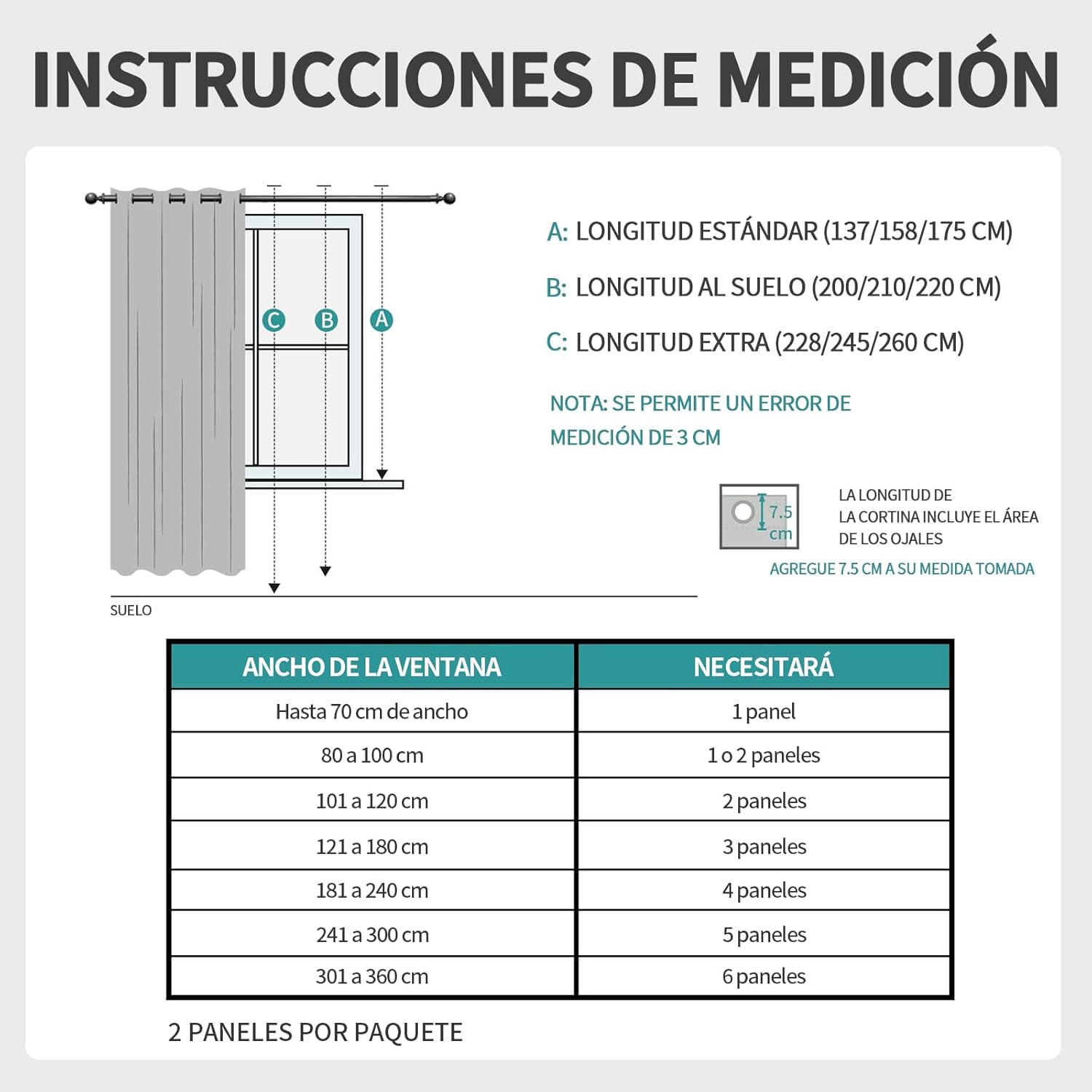 INSTRUCCIONES DE MEDICIÓN

C B A

SUELO

A: LONGITUD ESTÁNDAR (137/158/175 CM)

B: LONGITUD AL SUELO (200/210/220 CM)

C: LONGITUD EXTRA (228/245/260 CM)

NOTA: SE PERMITE UN ERROR DE MEDICIÓN DE 3 CM

7.5 cm

LA LONGITUD DE LA CORTINA INCLUYE EL ÁREA DE LOS OJALES

AGREGUE 7.5 CM A SU MEDIDA TOMADA

| ANCHO DE LA VENTANA | NECESITARÁ |
|---|---|
| Hasta 70 cm de ancho | 1 panel |
| 80 a 100 cm | 1 o 2 paneles |
| 101 a 120 cm | 2 paneles |
| 121 a 180 cm | 3 paneles |
| 181 a 240 cm | 4 paneles |
| 241 a 300 cm | 5 paneles |
| 301 a 360 cm | 6 paneles |

2 PANELES POR PAQUETE