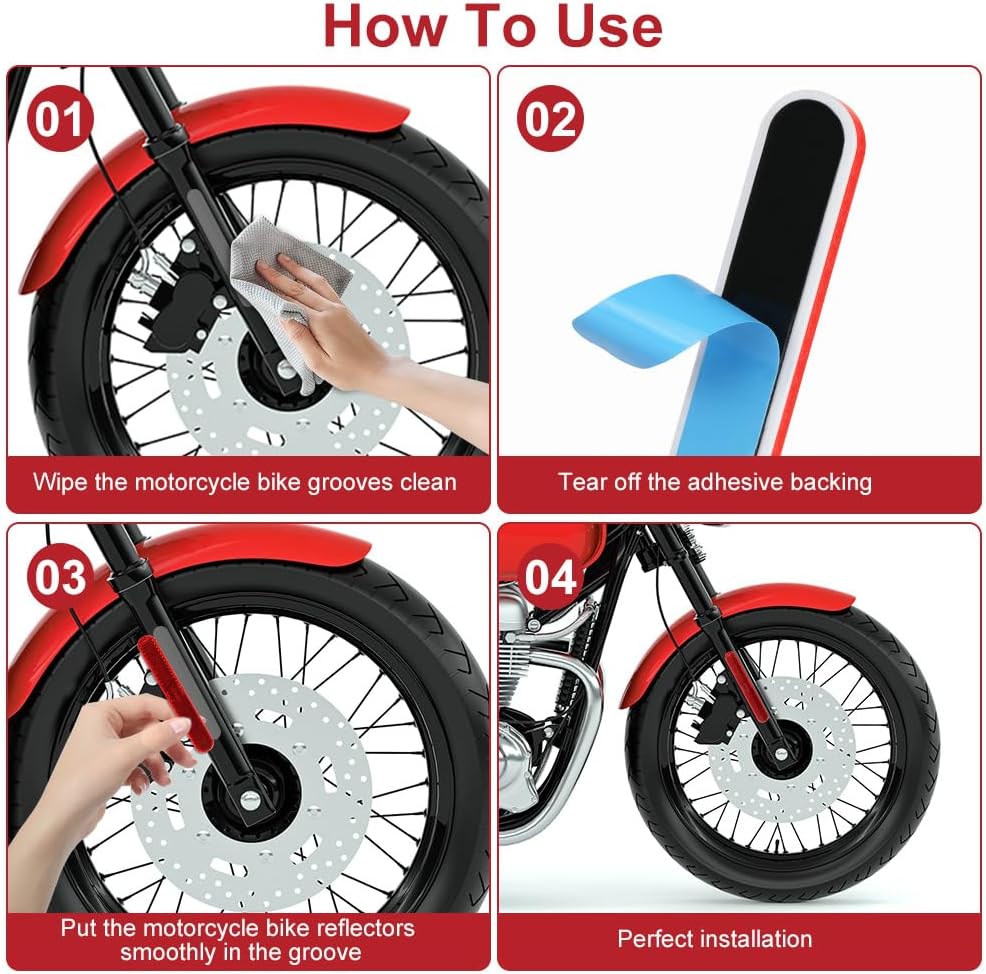 How To Use

01

Wipe the motorcycle bike grooves clean

02

Tear off the adhesive backing

03

Put the motorcycle bike reflectors smoothly in the groove

04

Perfect installation