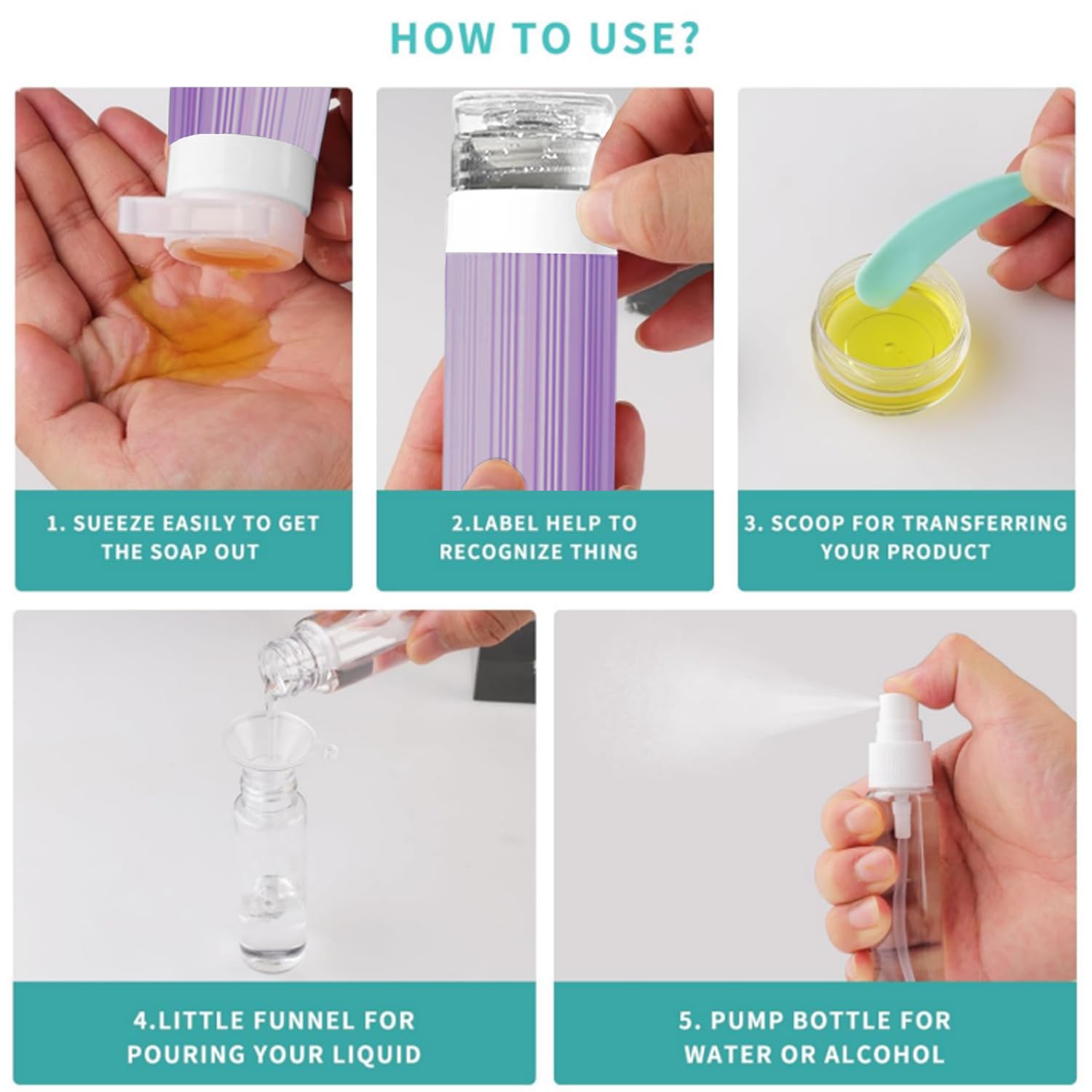 HOW TO USE?

1. SUEEZE EASILY TO GET THE SOAP OUT

2.LABEL HELP TO RECOGNIZE THING

3. SCOOP FOR TRANSFERRING YOUR PRODUCT

4.LITTLE FUNNEL FOR POURING YOUR LIQUID

5. PUMP BOTTLE FOR WATER OR ALCOHOL