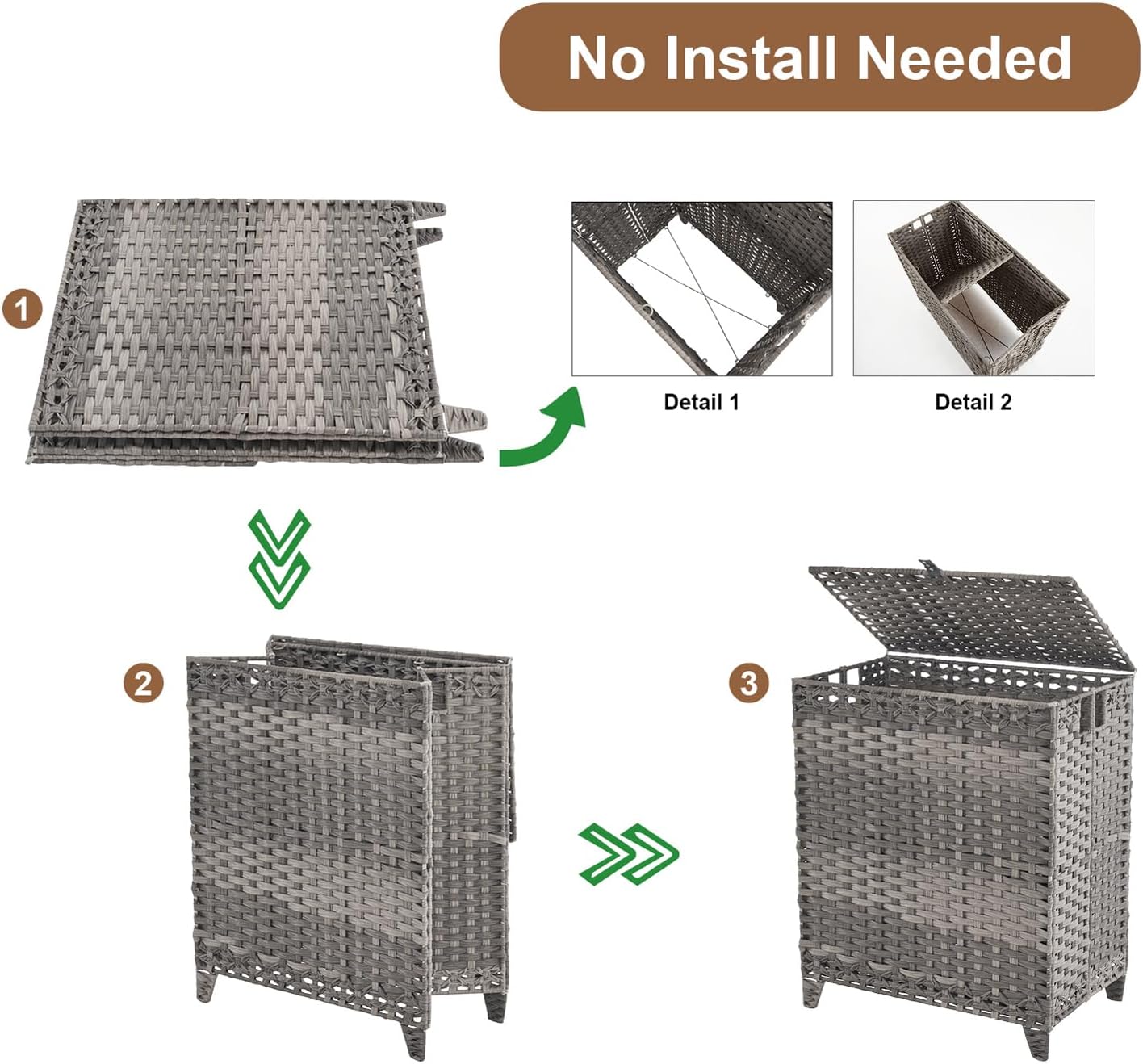 No Install Needed

1

Detail 1

Detail 2

2

3