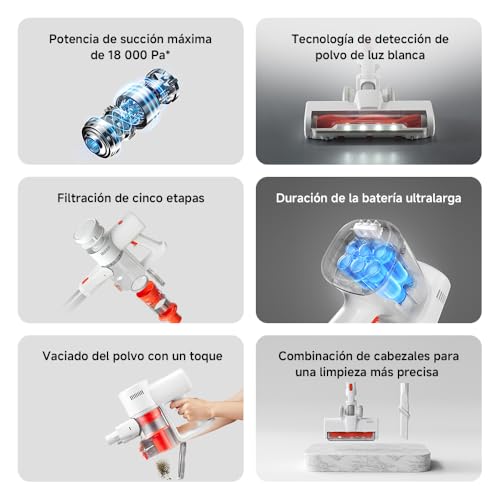 Potencia de succión máxima de 18 000 Pa*

Tecnología de detección de polvo de luz blanca

Filtración de cinco etapas

Duración de la batería ultralarga

Vaciado del polvo con un toque

Combinación de cabezales para una limpieza más precisa