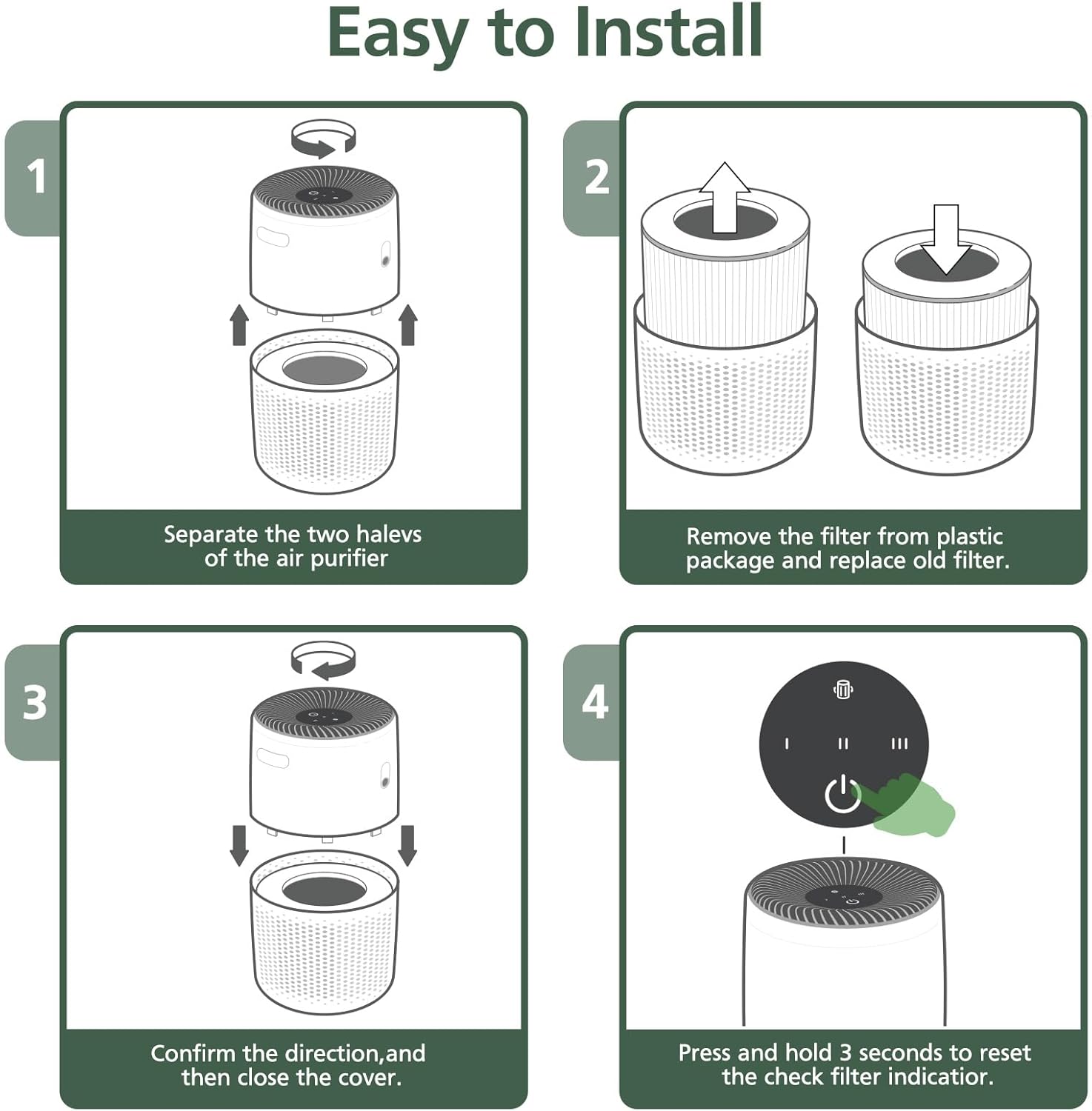 Easy to Install

1

Separate the two halevs of the air purifier

2

Remove the filter from plastic package and replace old filter.

3

Confirm the direction,and then close the cover.

4

I II III

Press and hold 3 seconds to reset the check filter indicatior.