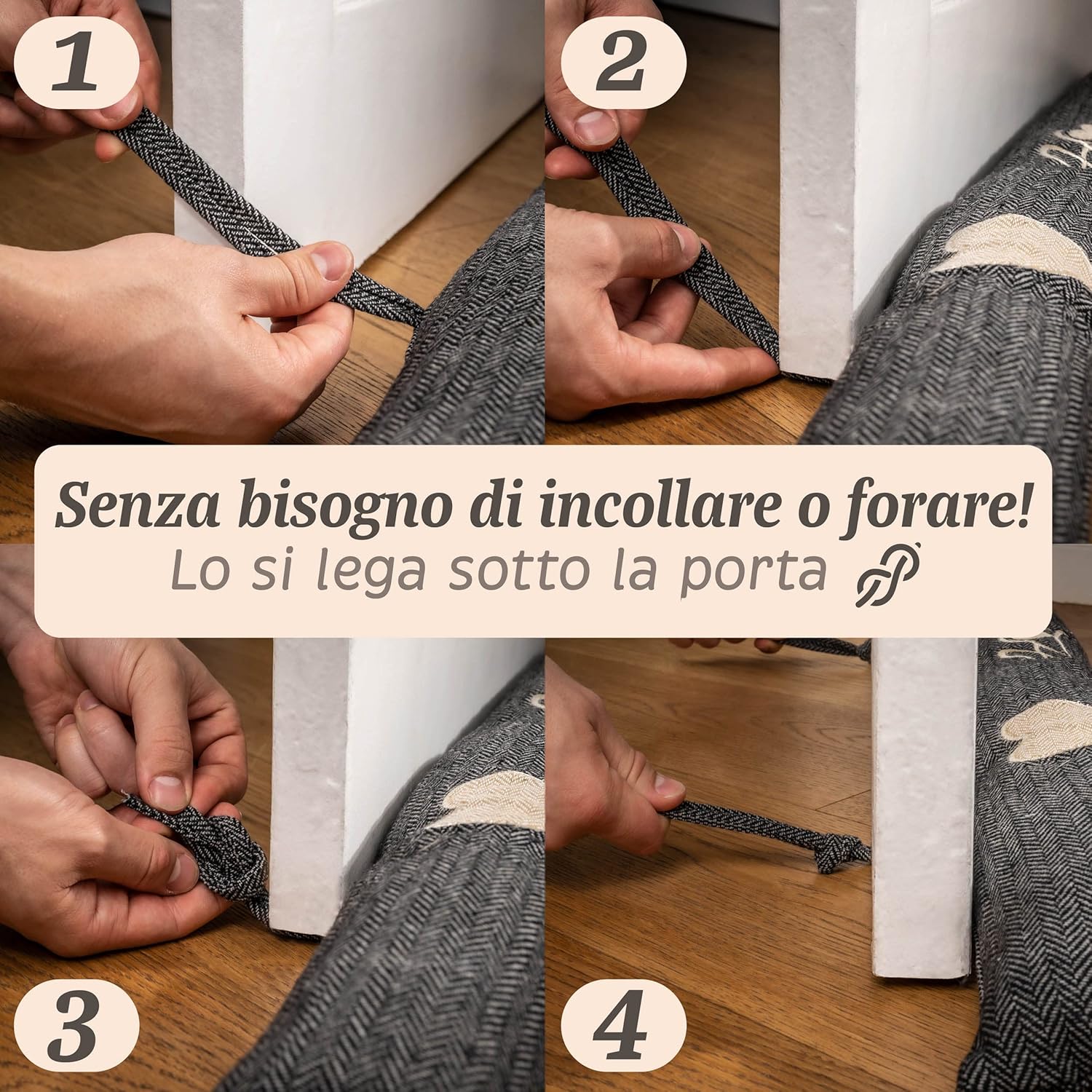 1

2

Senza bisogno di incollare o forare!
Lo si lega sotto la porta

3

4