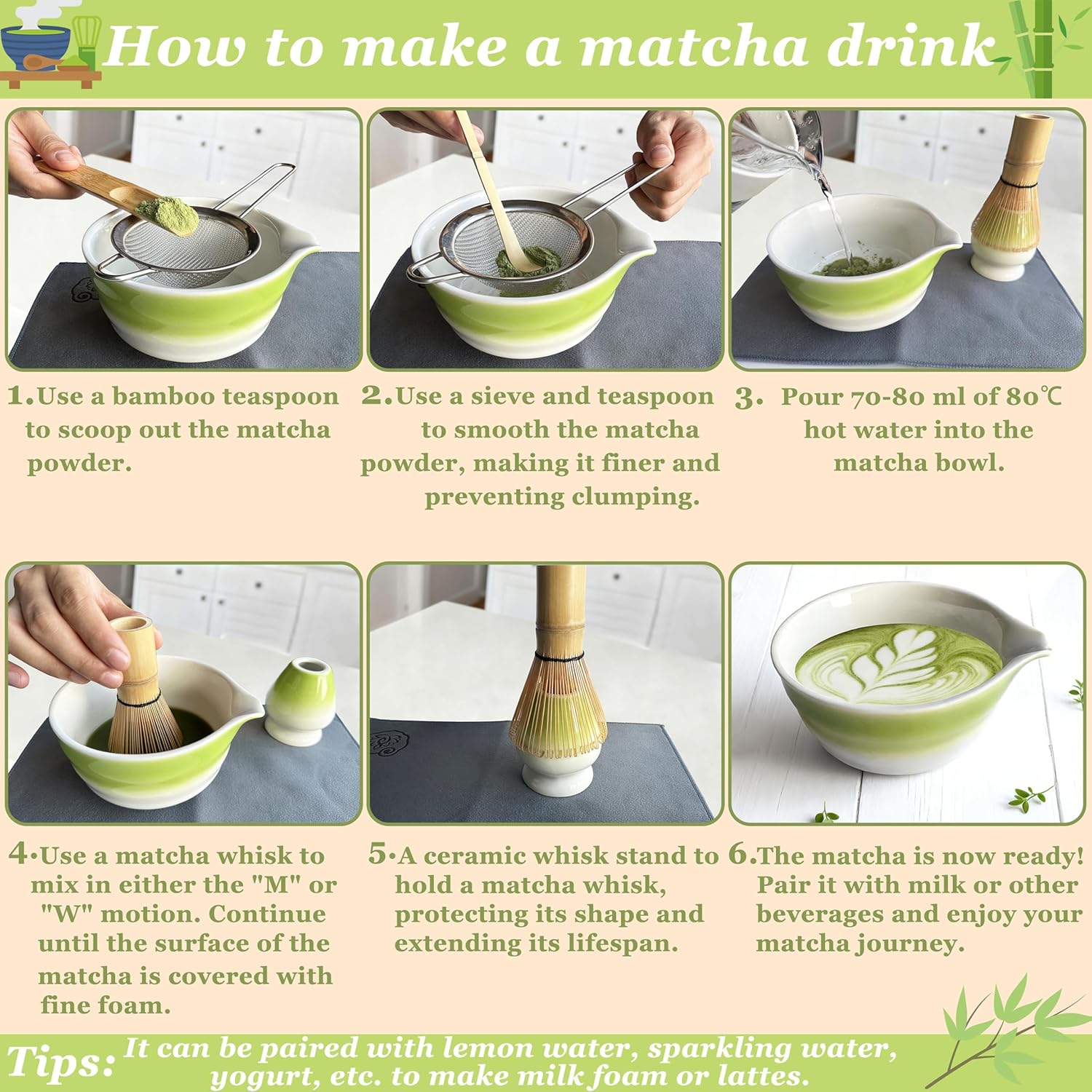 How to make a matcha drink

1.Use a bamboo teaspoon to scoop out the matcha powder.

2.Use a sieve and teaspoon to smooth the matcha powder, making it finer and preventing clumping.

3. Pour 70-80 ml of 80℃ hot water into the matcha bowl.

4.Use a matcha whisk to mix in either the "M" or "W" motion. Continue until the surface of the matcha is covered with fine foam.

5.A ceramic whisk stand to hold a matcha whisk, protecting its shape and extending its lifespan.

6.The matcha is now ready! Pair it with milk or other beverages and enjoy your matcha journey.

Tips: It can be paired with lemon water, sparkling water, yogurt, etc. to make milk foam or lattes.