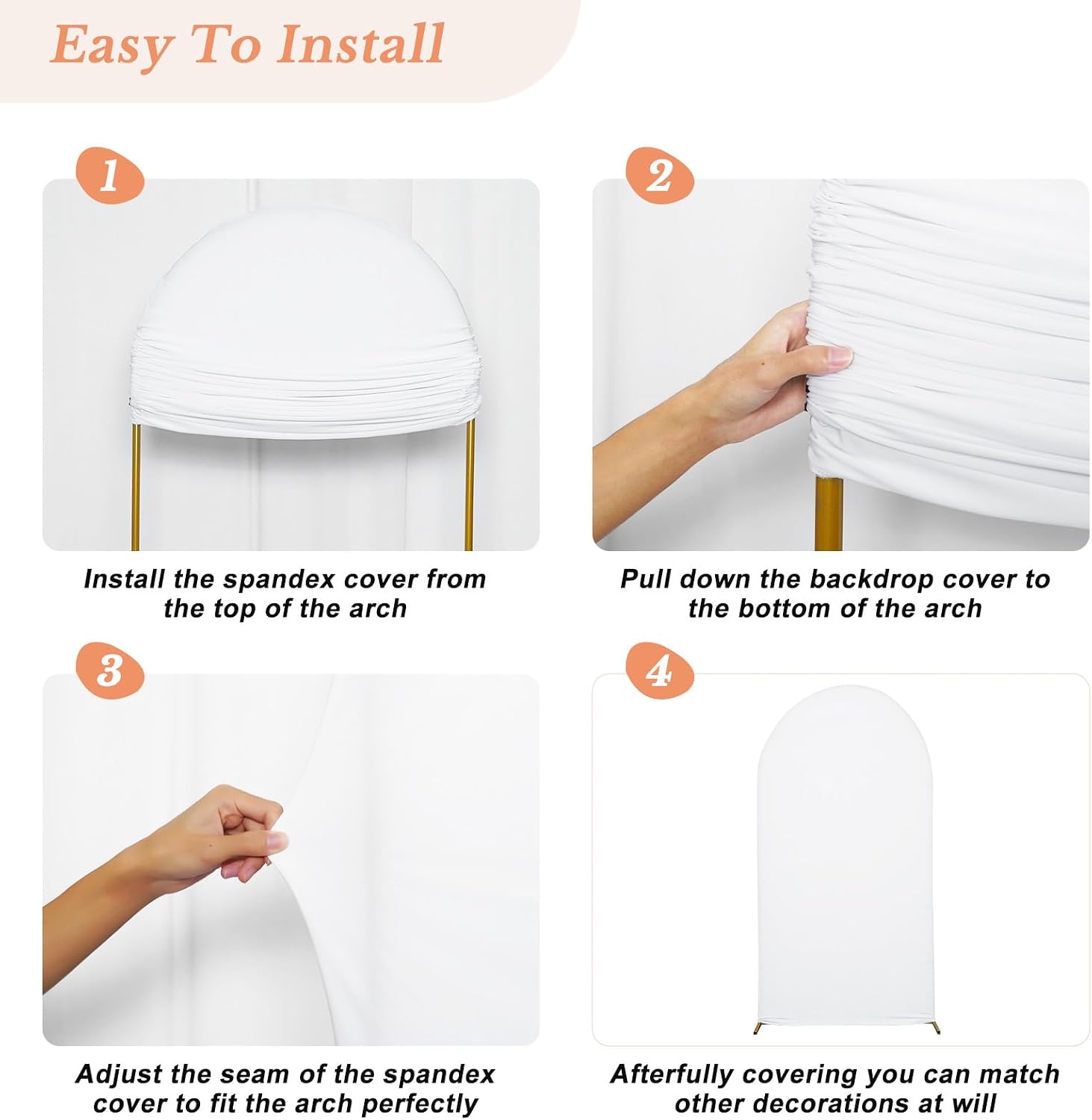 Easy To Install

1

Install the spandex cover from the top of the arch

2

Pull down the backdrop cover to the bottom of the arch

3

Adjust the seam of the spandex cover to fit the arch perfectly

4

Afterfully covering you can match other decorations at will