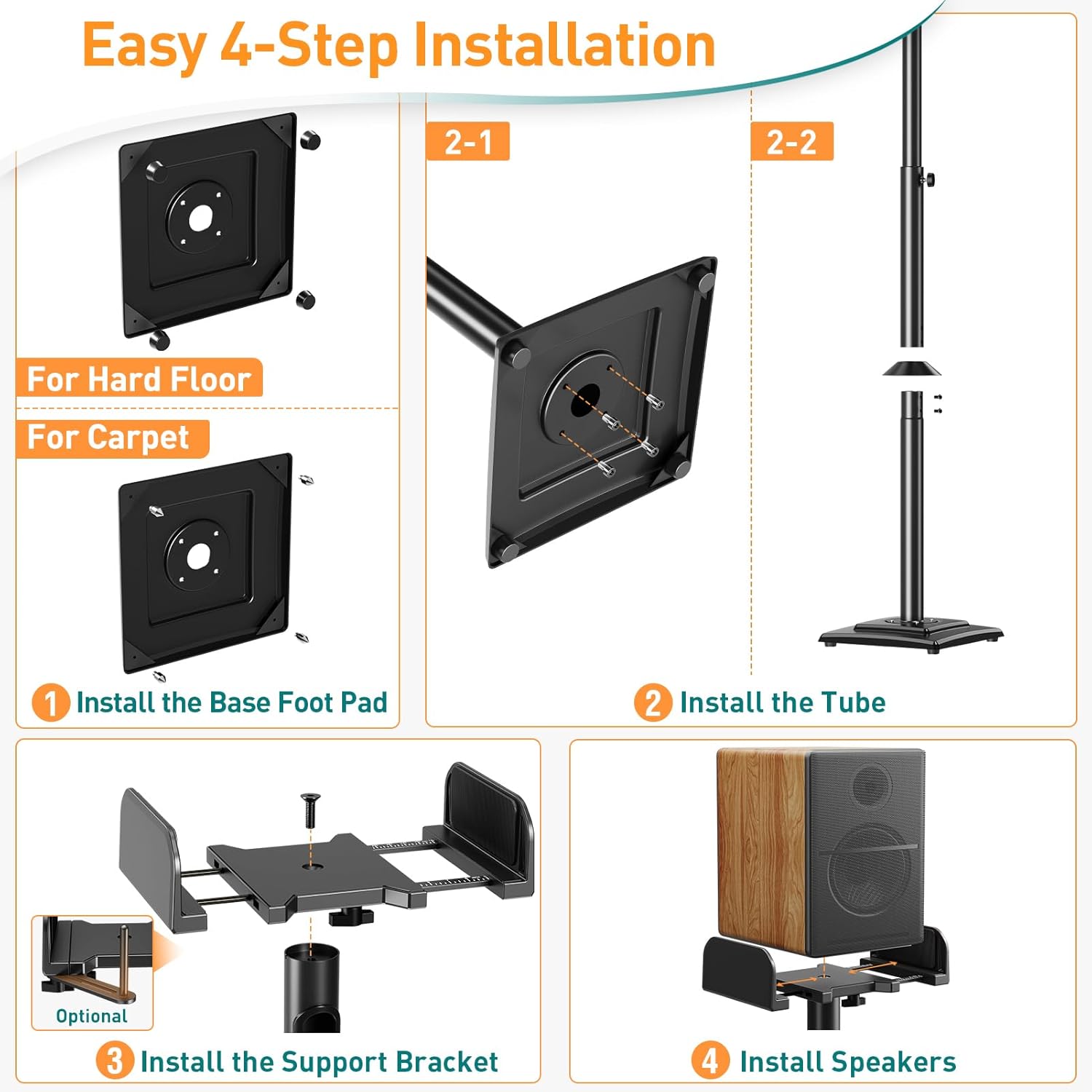 Easy 4-Step Installation

For Hard Floor

For Carpet

1 Install the Base Foot Pad

2-1

2-2

2 Install the Tube

Optional

3 Install the Support Bracket

4 Install Speakers