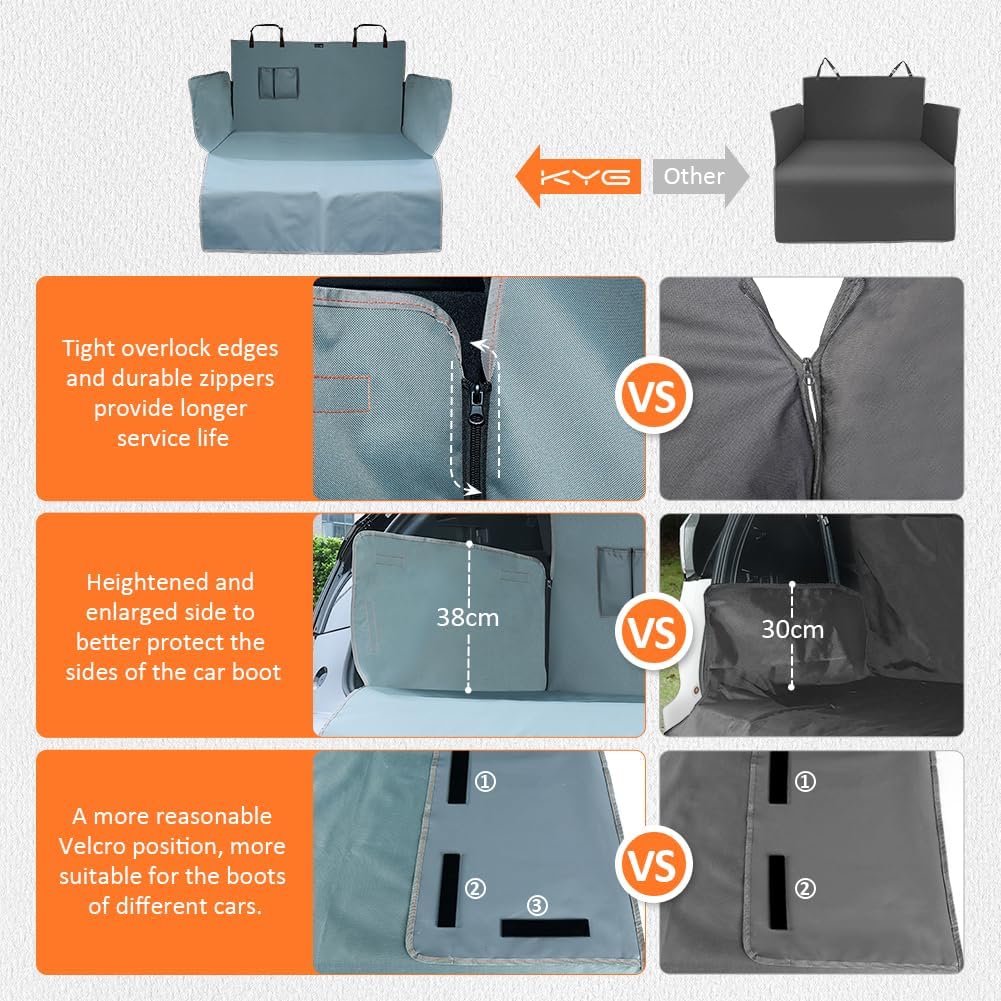 KYG

Other

Tight overlock edges and durable zippers provide longer service life

VS

Heightened and enlarged side to better protect the sides of the car boot

38cm

VS

30cm

A more reasonable Velcro position, more suitable for the boots of different cars.

①

②

③

VS

①

②