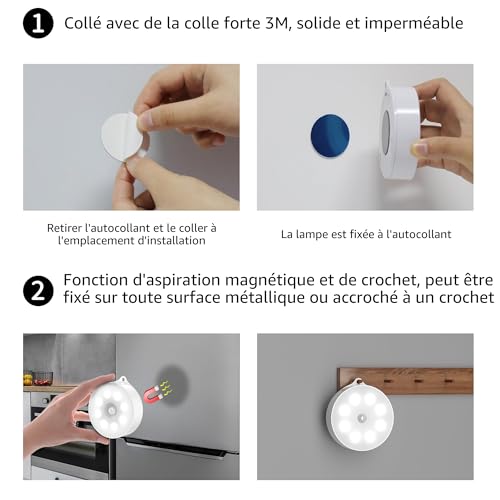 1 Collé avec de la colle forte 3M, solide et imperméable

Retirer l'autocollant et le coller à l'emplacement d'installation

La lampe est fixée à l'autocollant

2 Fonction d'aspiration magnétique et de crochet, peut être fixé sur toute surface métallique ou accroché à un crochet