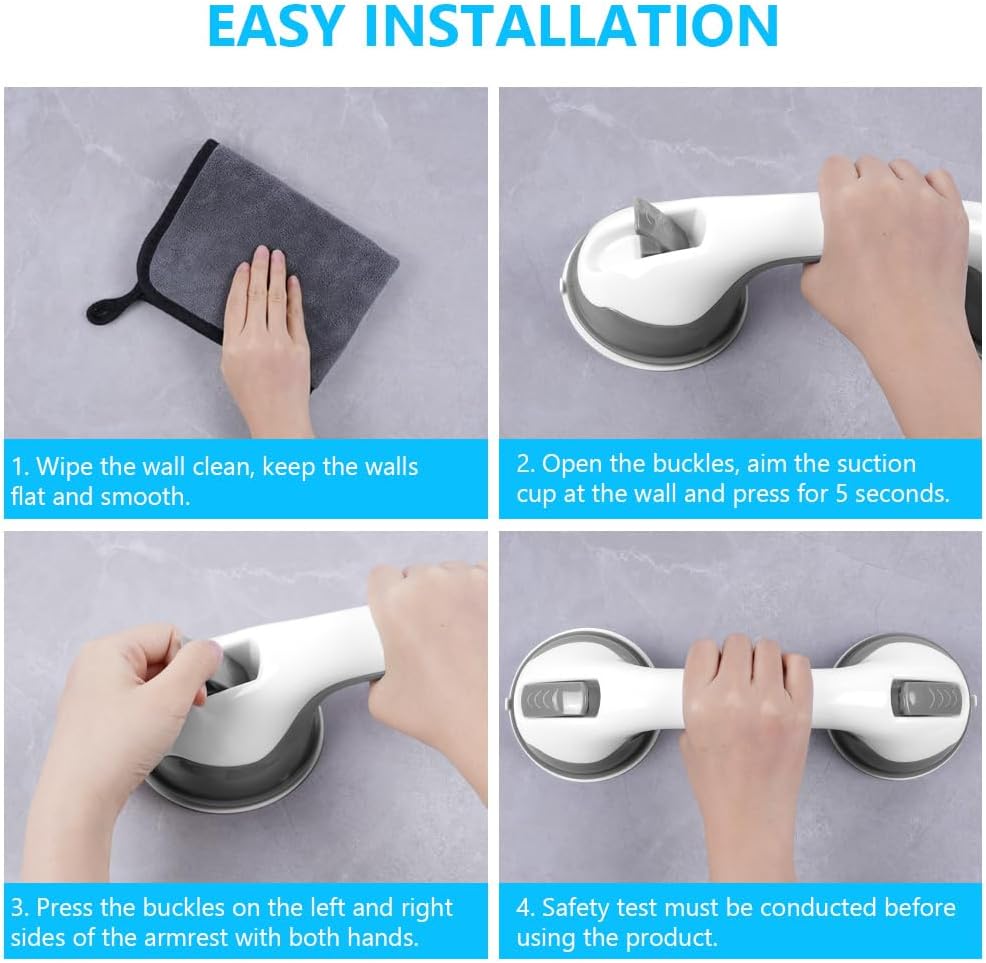 EASY INSTALLATION

1. Wipe the wall clean, keep the walls flat and smooth.

2. Open the buckles, aim the suction cup at the wall and press for 5 seconds.

3. Press the buckles on the left and right sides of the armrest with both hands.

4. Safety test must be conducted before using the product.