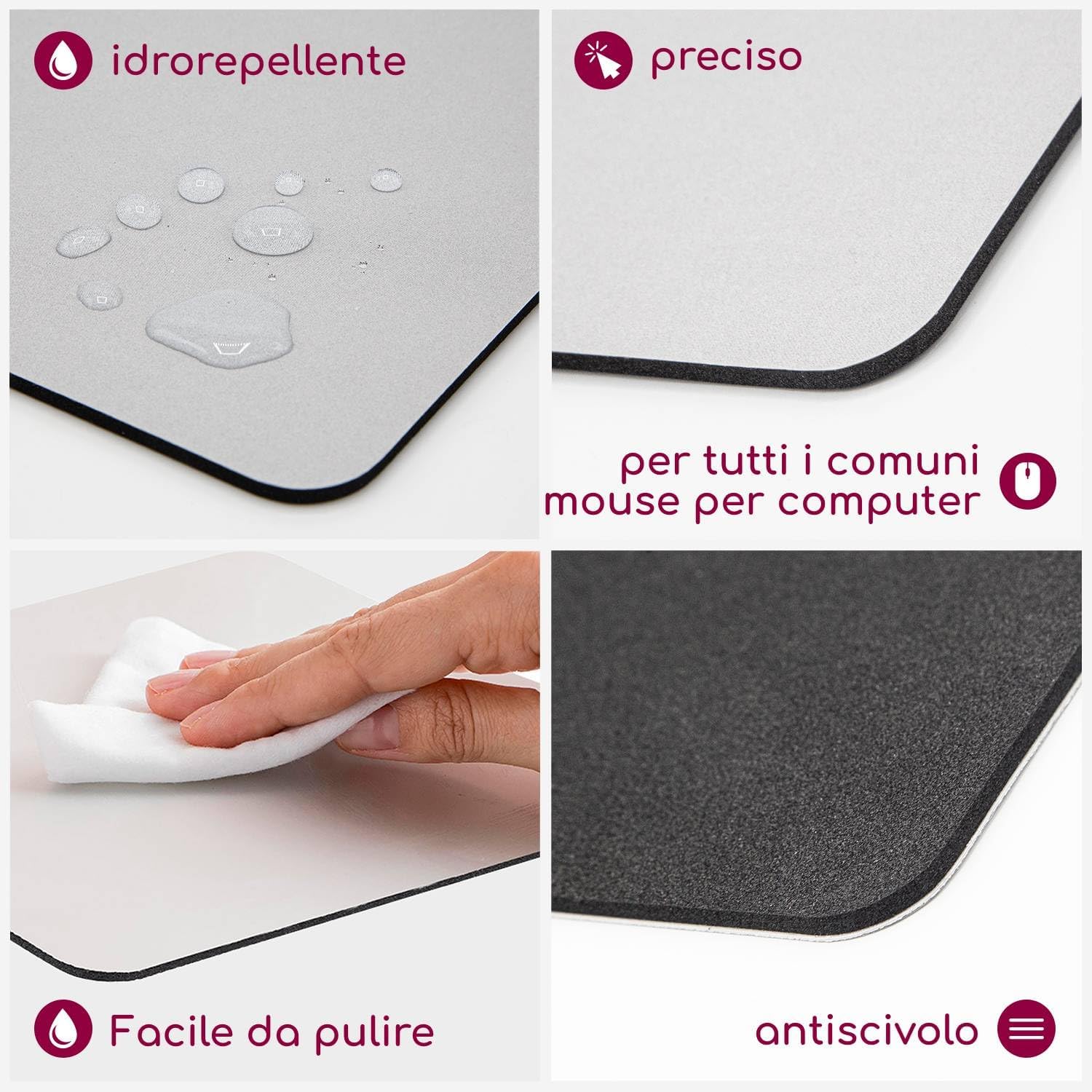 idrorepellente

preciso

per tutti i comuni mouse per computer

Facile da pulire

antiscivolo