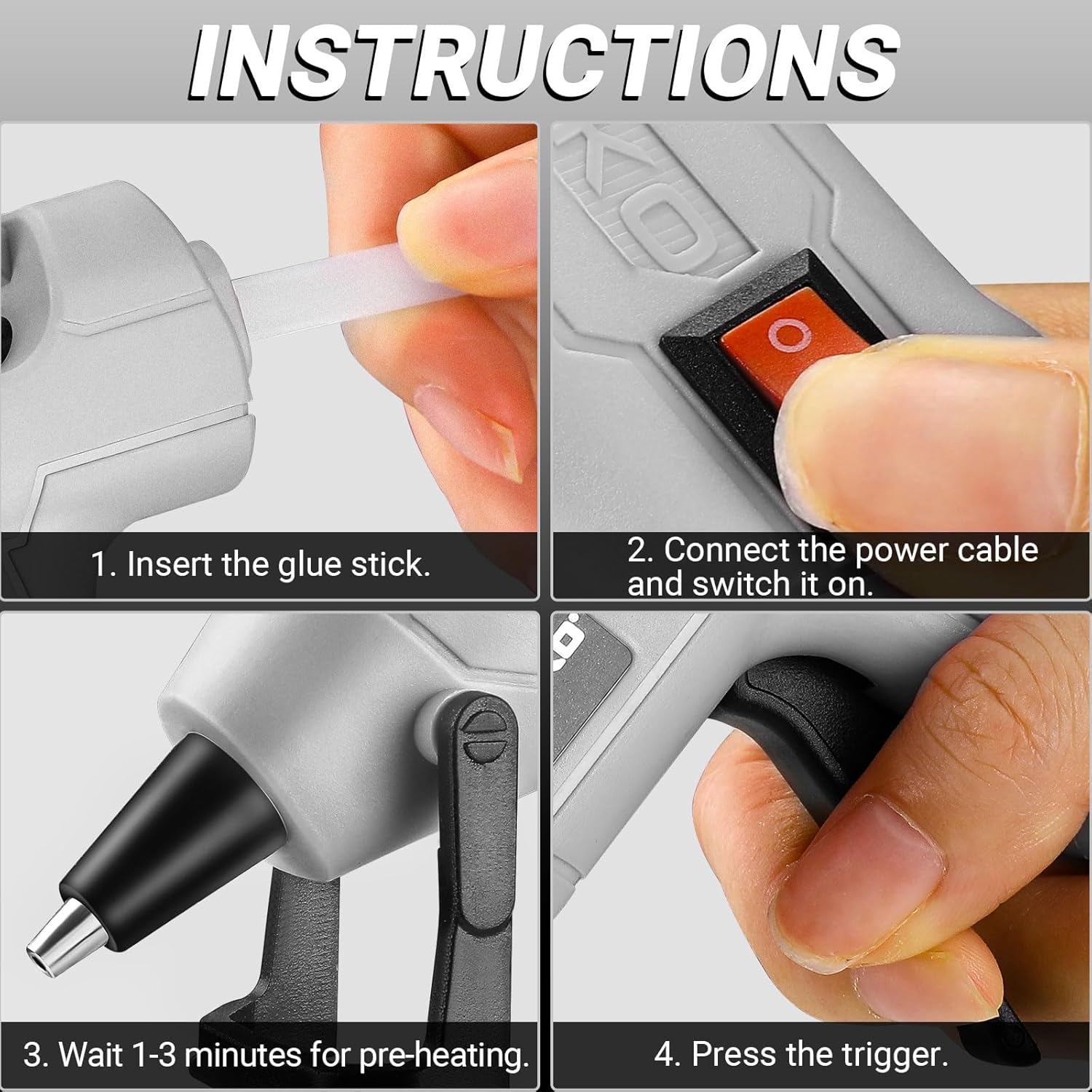 INSTRUCTIONS

1. Insert the glue stick.

2. Connect the power cable and switch it on.

3. Wait 1-3 minutes for pre-heating.

4. Press the trigger.