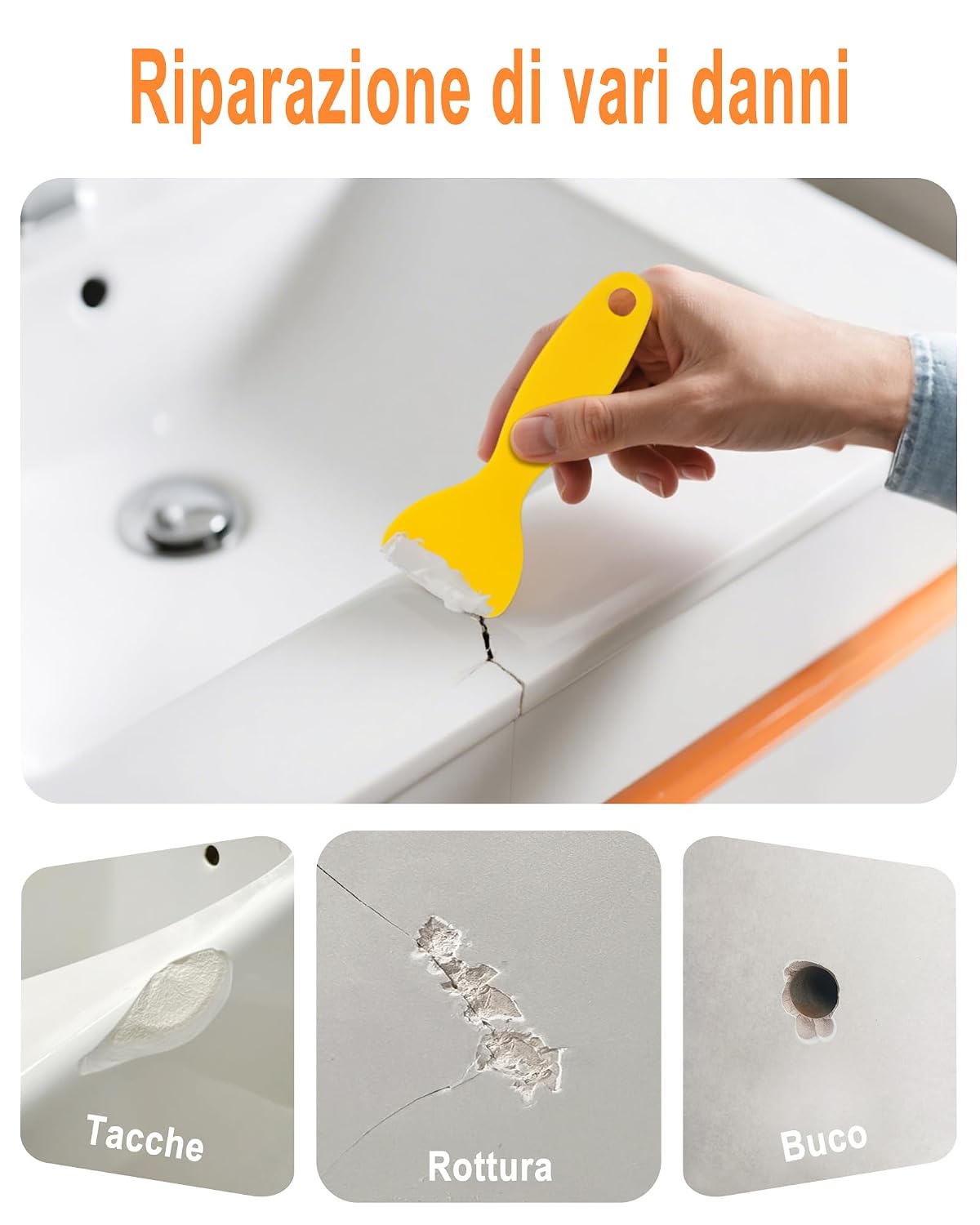 Riparazione di vari danni

Tacche

Rottura

Buco