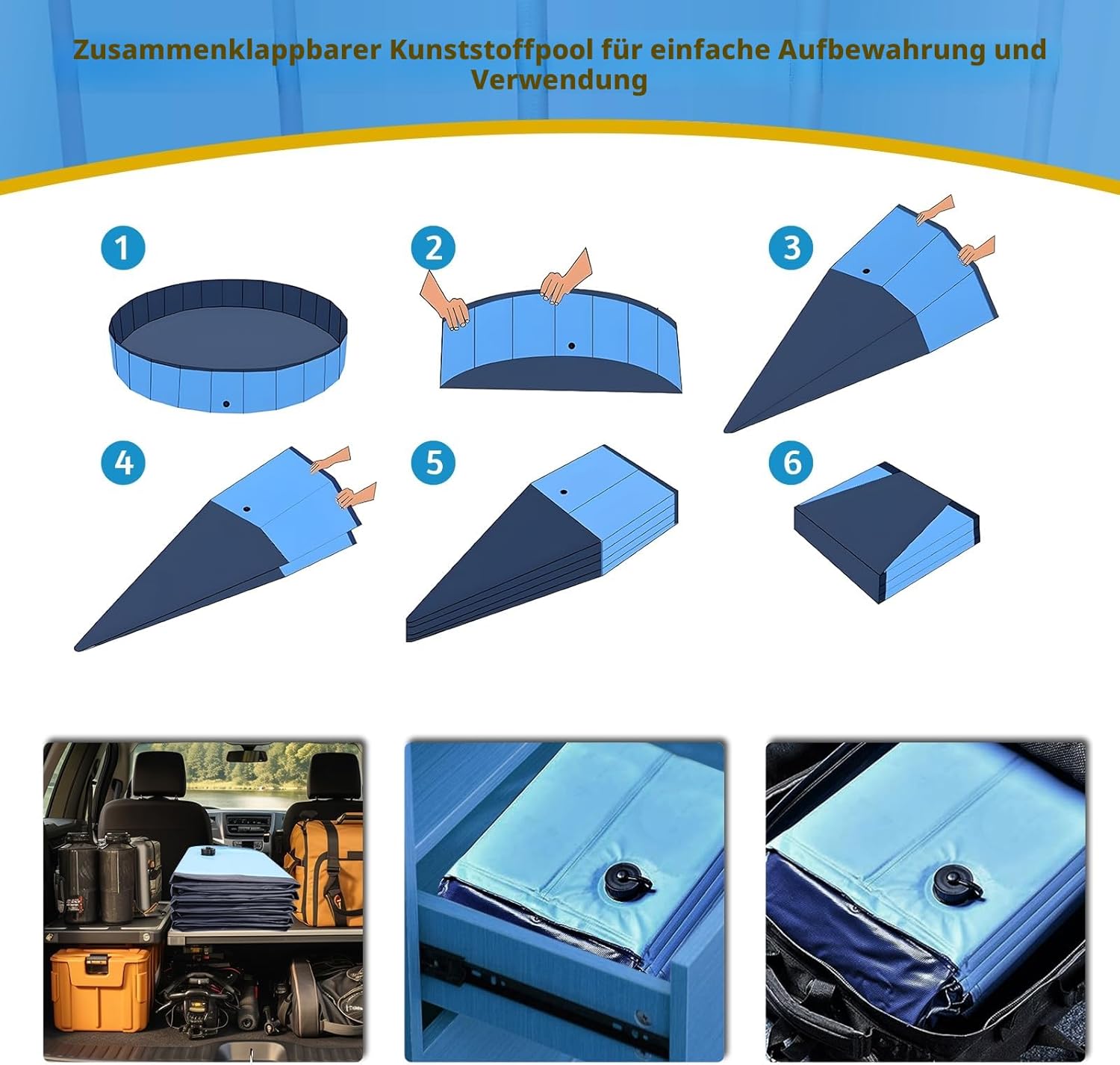 Zusammenklappbarer Kunststoffpool für einfache Aufbewahrung und Verwendung

1

2

3

4

5

6