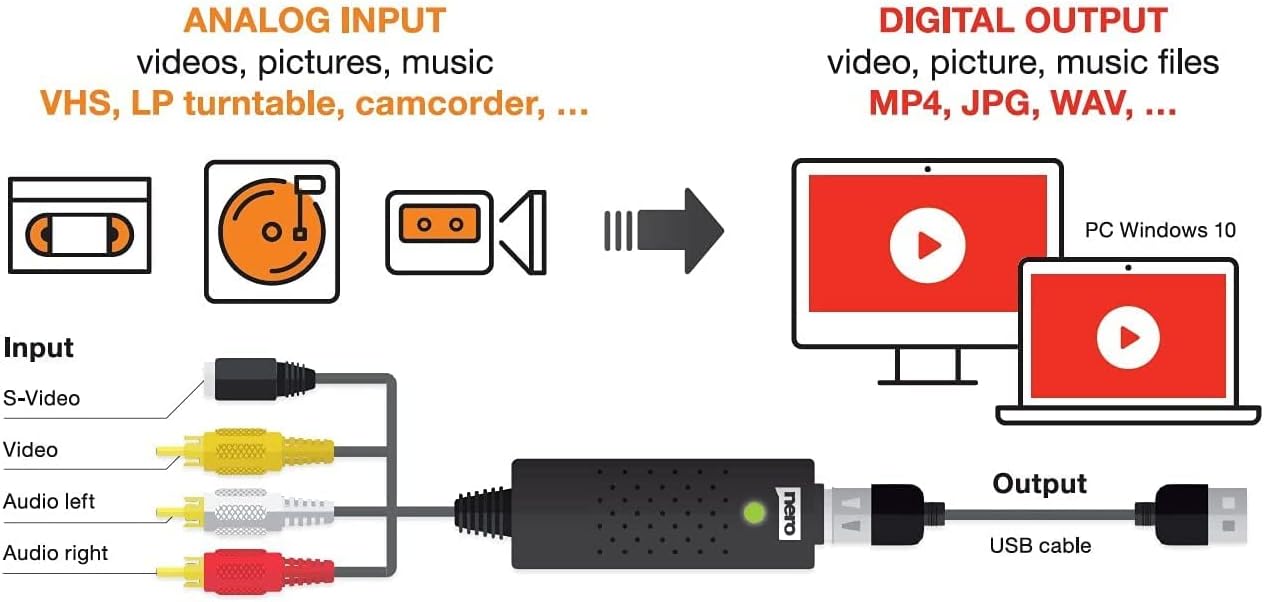 ANALOG INPUT
videos, pictures, music
VHS, LP turntable, camcorder, ...

DIGITAL OUTPUT
video, picture, music files
MP4, JPG, WAV, ...

PC Windows 10

Input
S-Video
Video
Audio left
Audio right

nero

Output
USB cable