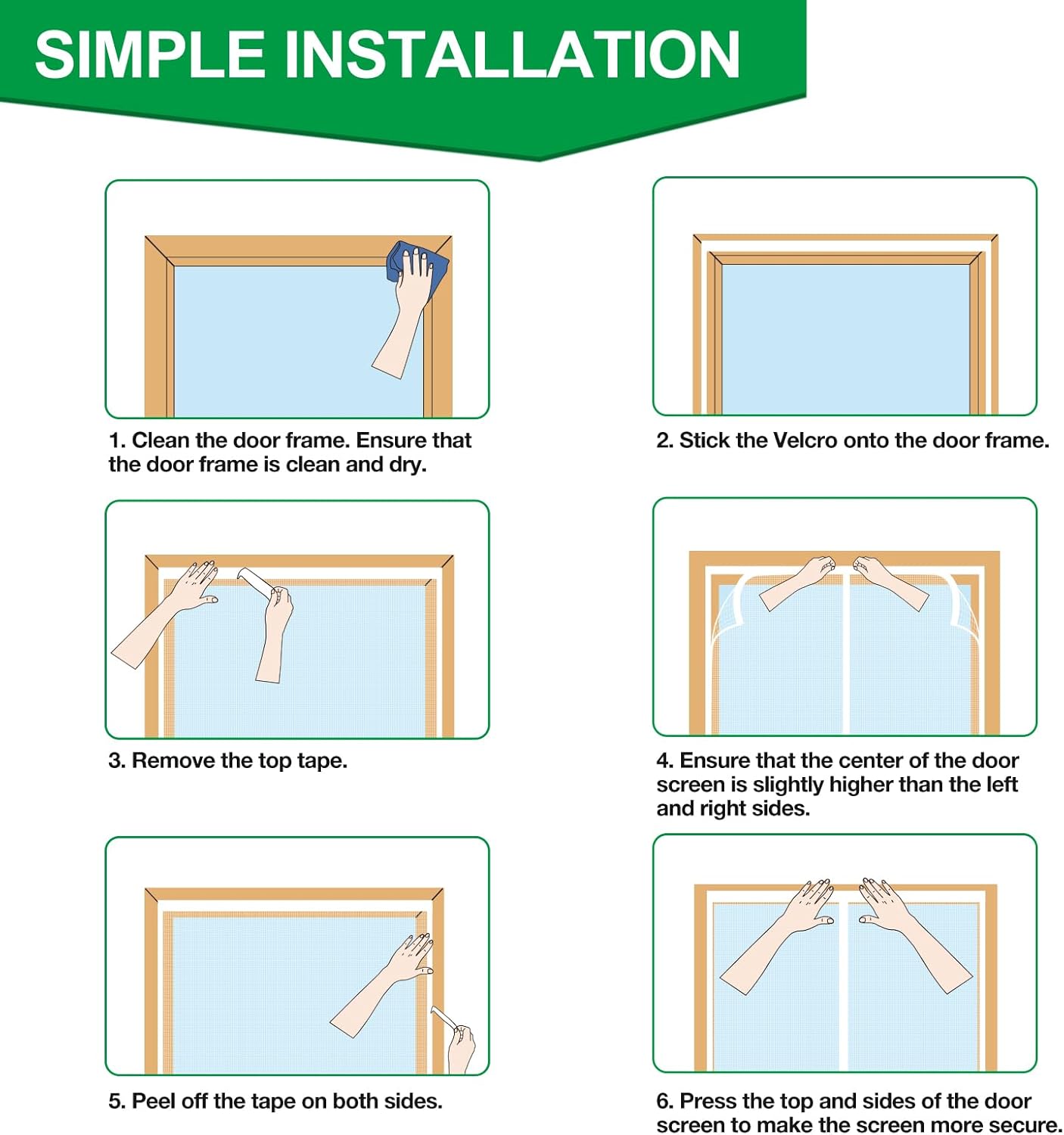 SIMPLE INSTALLATION

1. Clean the door frame. Ensure that the door frame is clean and dry.

2. Stick the Velcro onto the door frame.

3. Remove the top tape.

4. Ensure that the center of the door screen is slightly higher than the left and right sides.

5. Peel off the tape on both sides.

6. Press the top and sides of the door screen to make the screen more secure.