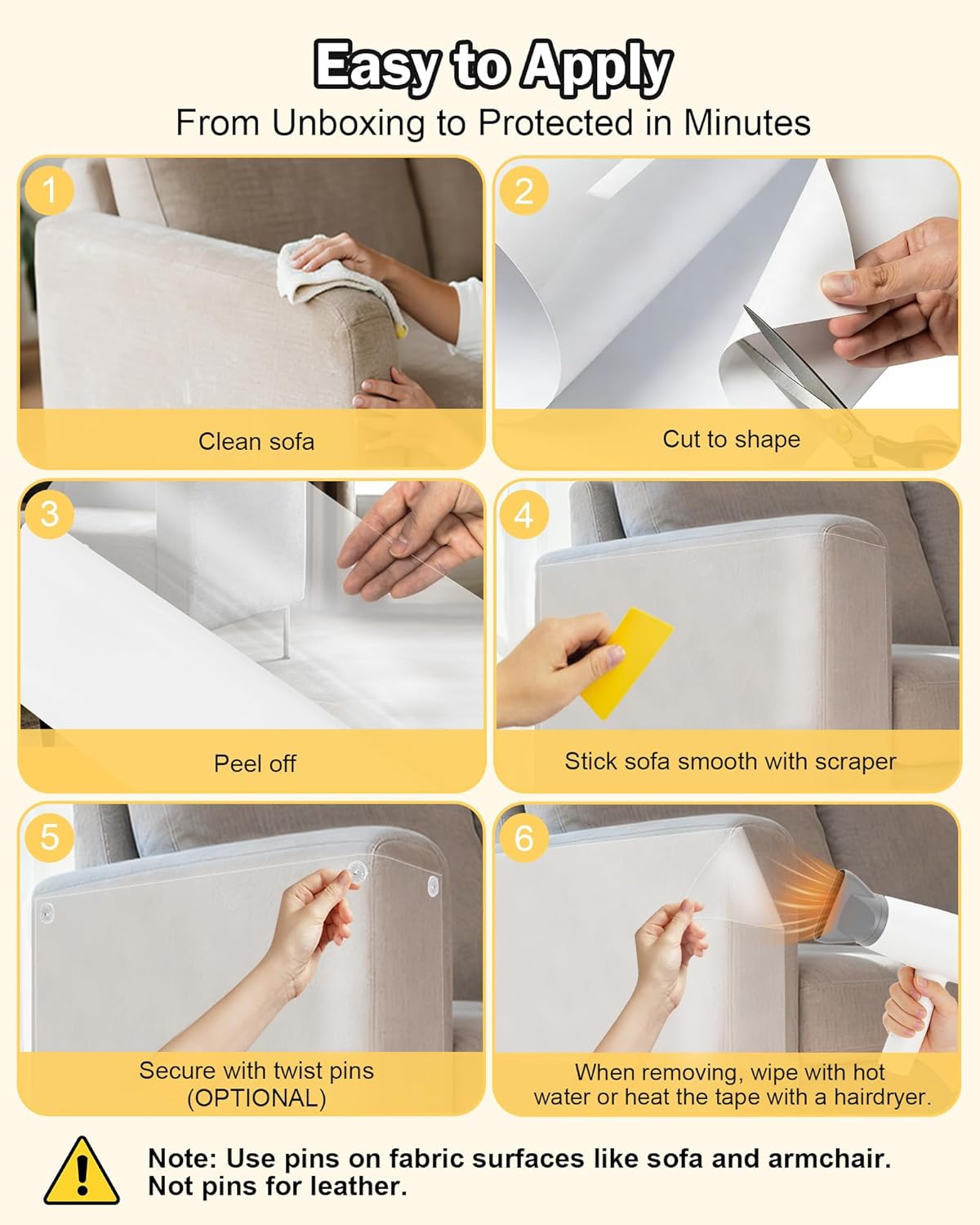 Easy to Apply

From Unboxing to Protected in Minutes

1

Clean sofa

2

Cut to shape

3

Peel off

4

Stick sofa smooth with scraper

5

Secure with twist pins (OPTIONAL)

6

When removing, wipe with hot water or heat the tape with a hairdryer.

Note: Use pins on fabric surfaces like sofa and armchair. Not pins for leather.