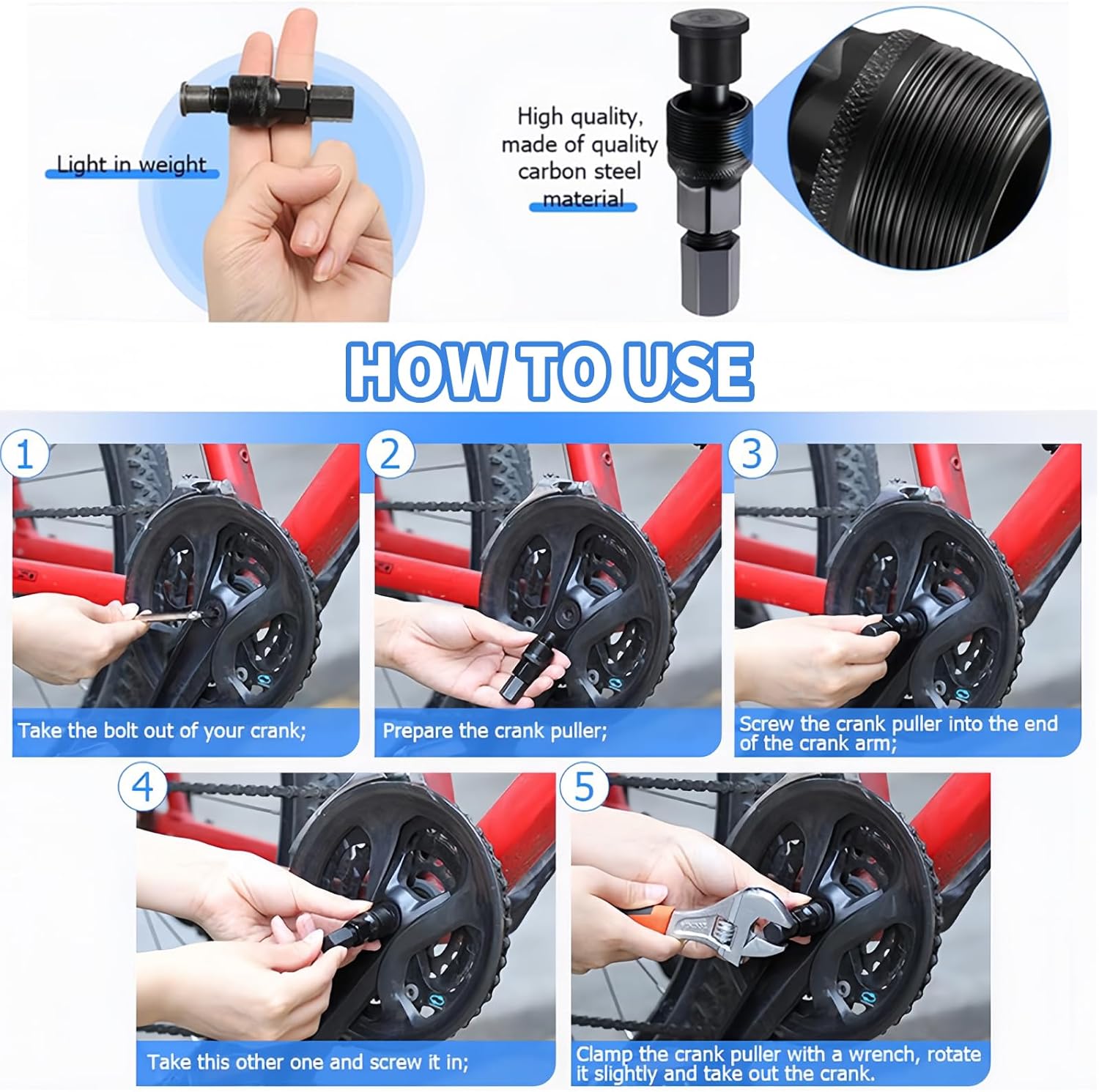 Light in weight

High quality, made of quality carbon steel material

HOW TO USE

1
Take the bolt out of your crank;

2
Prepare the crank puller;

3
Screw the crank puller into the end of the crank arm;

4
Take this other one and screw it in;

5
Clamp the crank puller with a wrench, rotate it slightly and take out the crank.