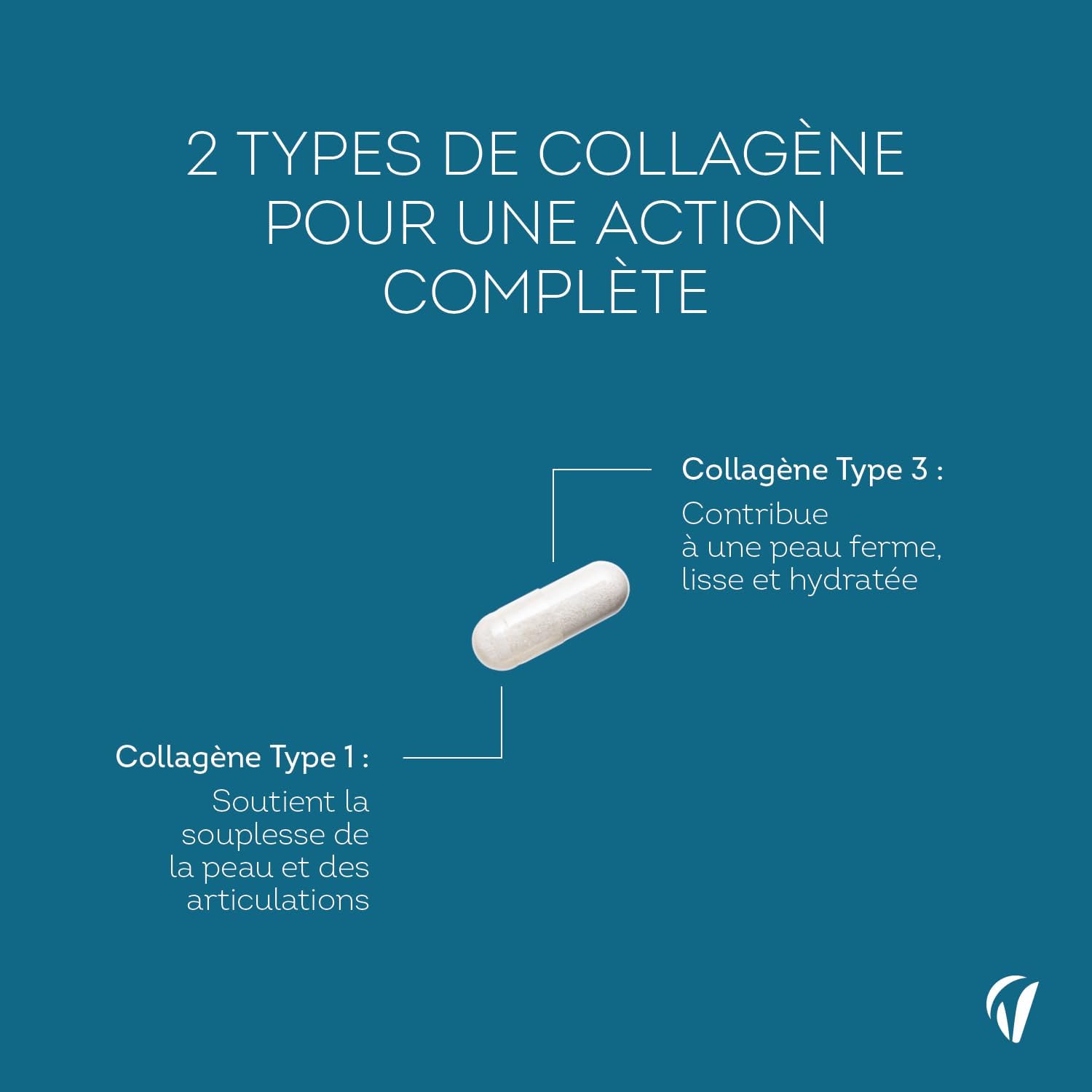 2 TYPES DE COLLAGÈNE POUR UNE ACTION COMPLÈTE

Collagène Type 3 :

Contribue à une peau ferme, lisse et hydratée

Collagène Type 1 :

Soutient la souplesse de la peau et des articulations